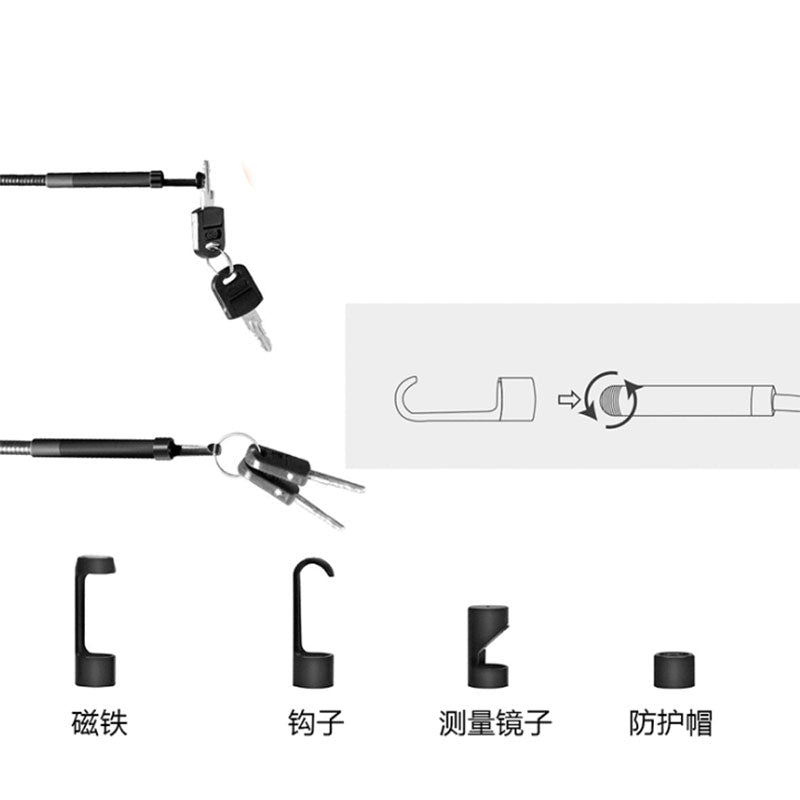 磁铁

钩子

测量镜子

防护帽