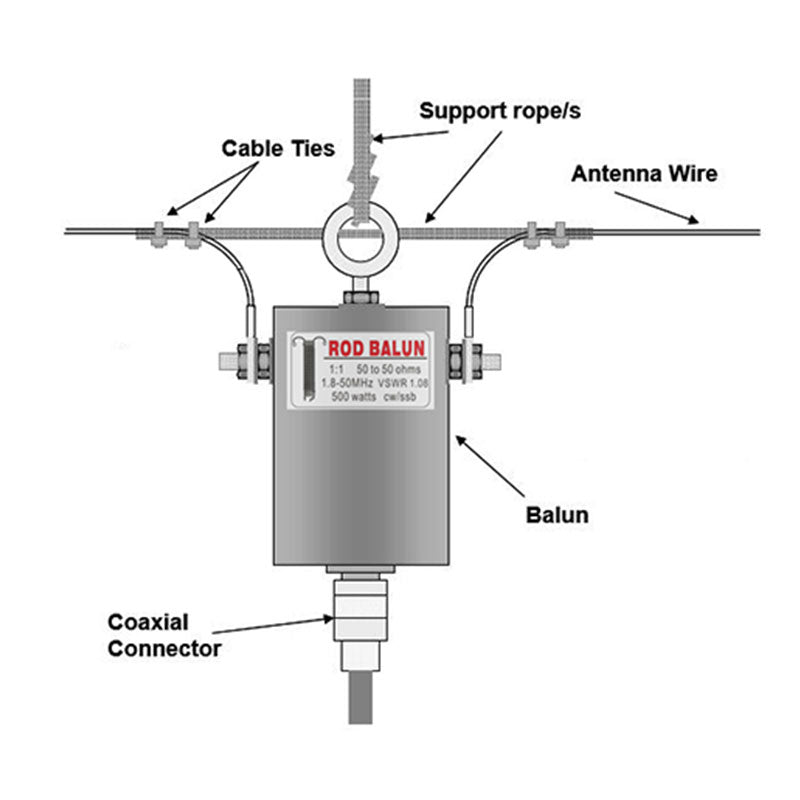 Support rope/s

Cable Ties

Antenna Wire

ROD BALUN
1:1 50 to 50 ohms
1.8-50MHz VSWR 1.08
500 watts cw/ssb

Balun

Coaxial Connector