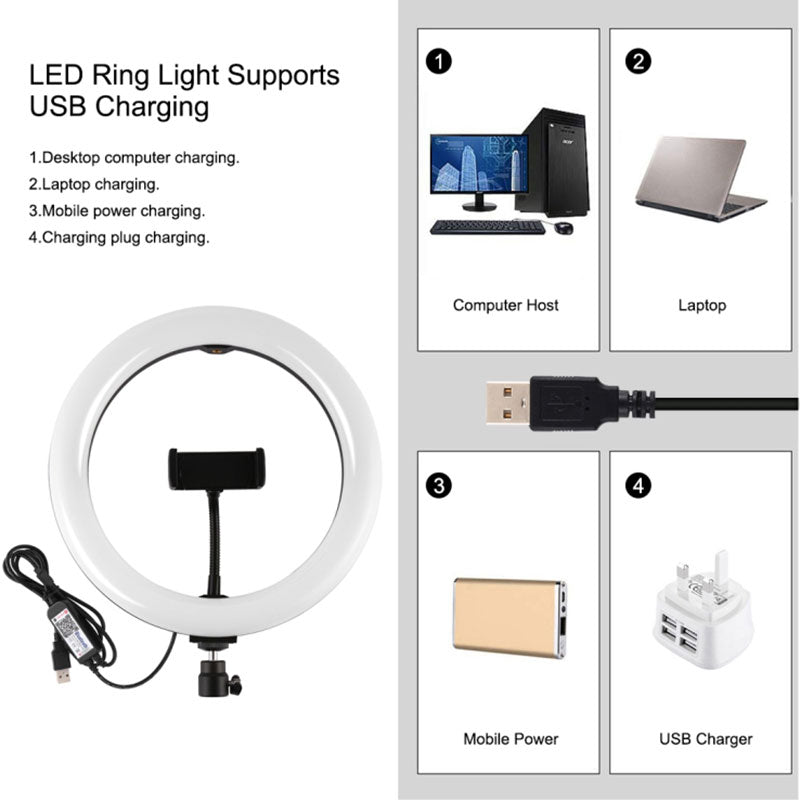 LED Ring Light Supports USB Charging

1.Desktop computer charging.
2.Laptop charging.
3.Mobile power charging.
4.Charging plug charging.

1

acer

Computer Host

2

Laptop

3

Mobile Power

4

USB Charger