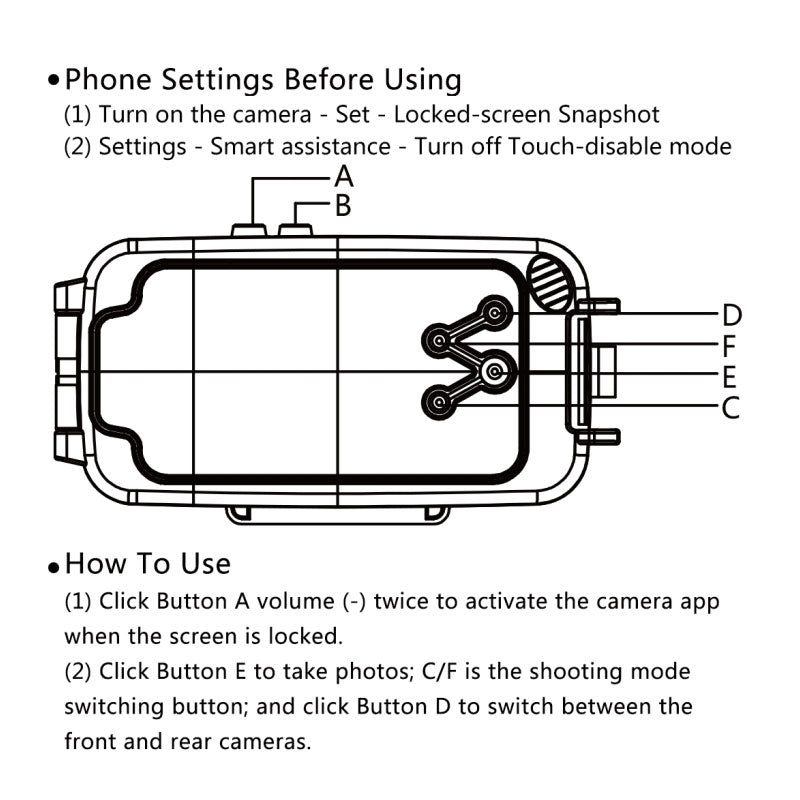 • Phone Settings Before Using
(1) Turn on the camera - Set - Locked-screen Snapshot
(2) Settings - Smart assistance - Turn off Touch-disable mode

A
B
D
F
E
C

• How To Use
(1) Click Button A volume (-) twice to activate the camera app when the screen is locked.
(2) Click Button E to take photos; C/F is the shooting mode switching button; and click Button D to switch between the front and rear cameras.