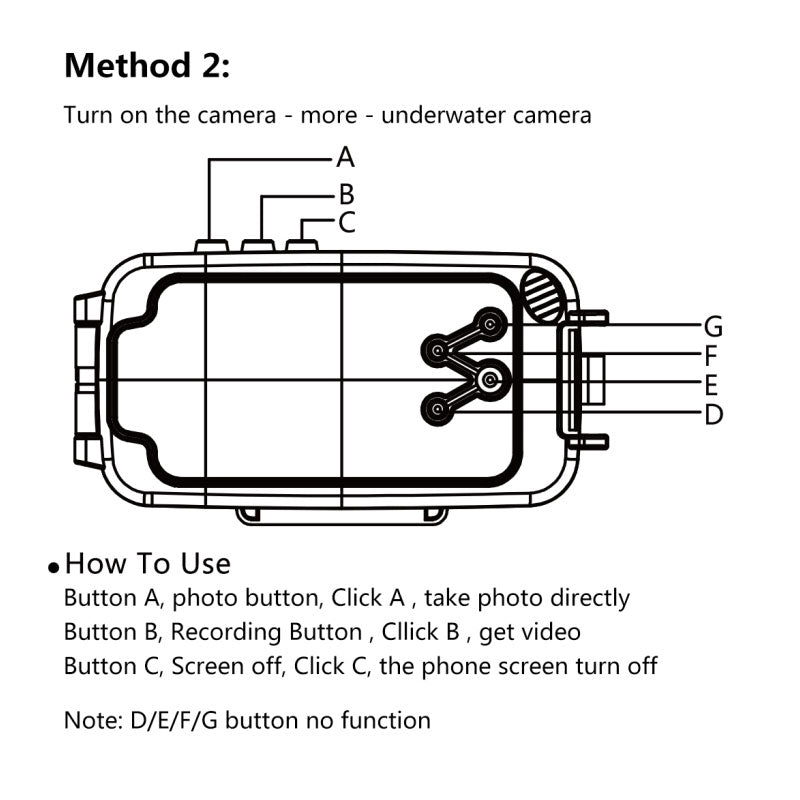 Method 2:

Turn on the camera - more - underwater camera

A
B
C
G
F
E
D

• How To Use

Button A, photo button, Click A , take photo directly
Button B, Recording Button , Cllick B , get video
Button C, Screen off, Click C, the phone screen turn off

Note: D/E/F/G button no function