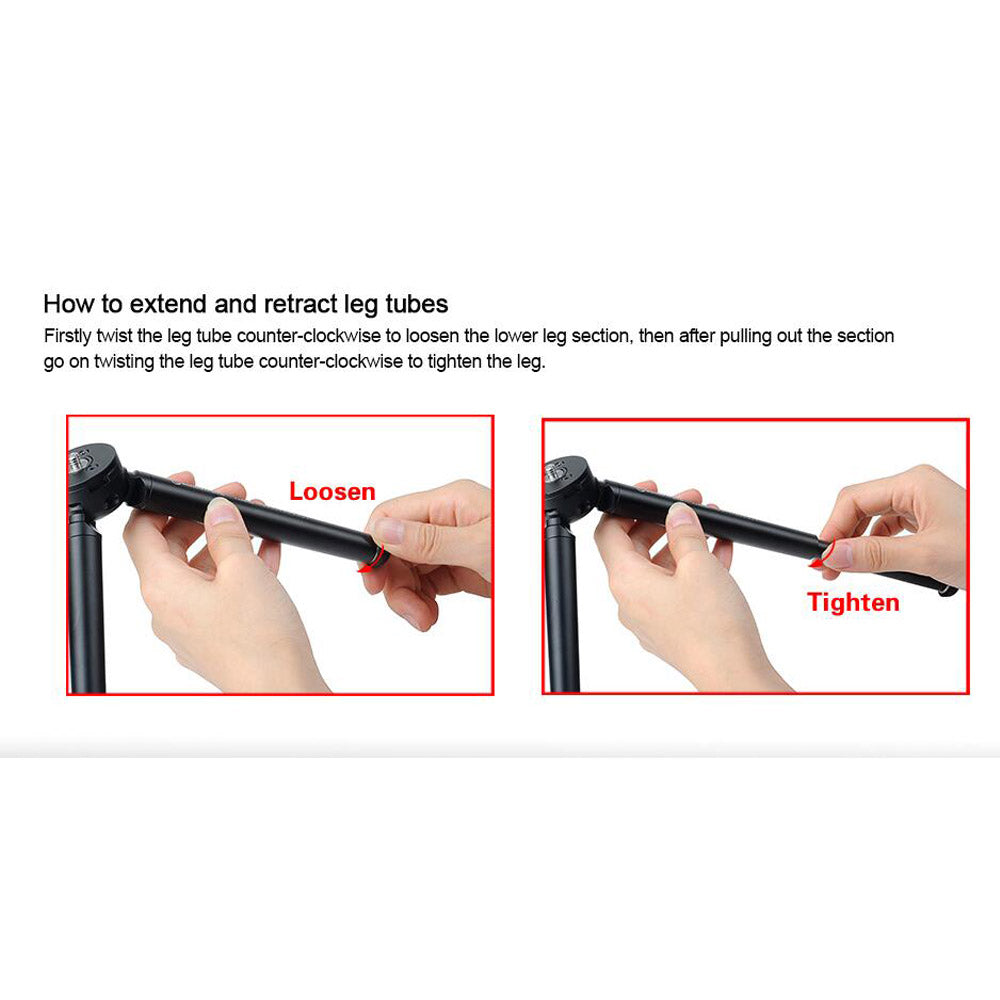 How to extend and retract leg tubes

Firstly twist the leg tube counter-clockwise to loosen the lower leg section, then after pulling out the section go on twisting the leg tube counter-clockwise to tighten the leg.

Loosen

Tighten