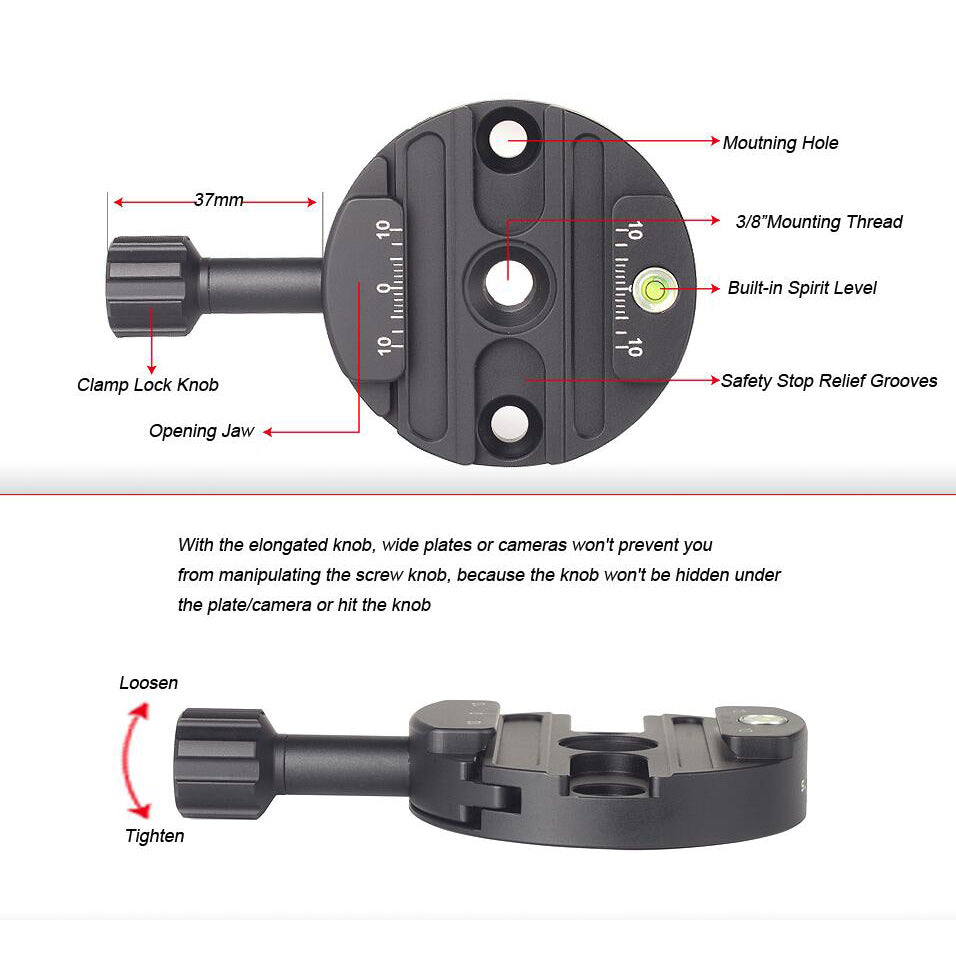 37mm

Moutning Hole

3/8"Mounting Thread

Built-in Spirit Level

Safety Stop Relief Grooves

Clamp Lock Knob

Opening Jaw

10
0
10

10
10

With the elongated knob, wide plates or cameras won't prevent you from manipulating the screw knob, because the knob won't be hidden under the plate/camera or hit the knob

Loosen

Tighten