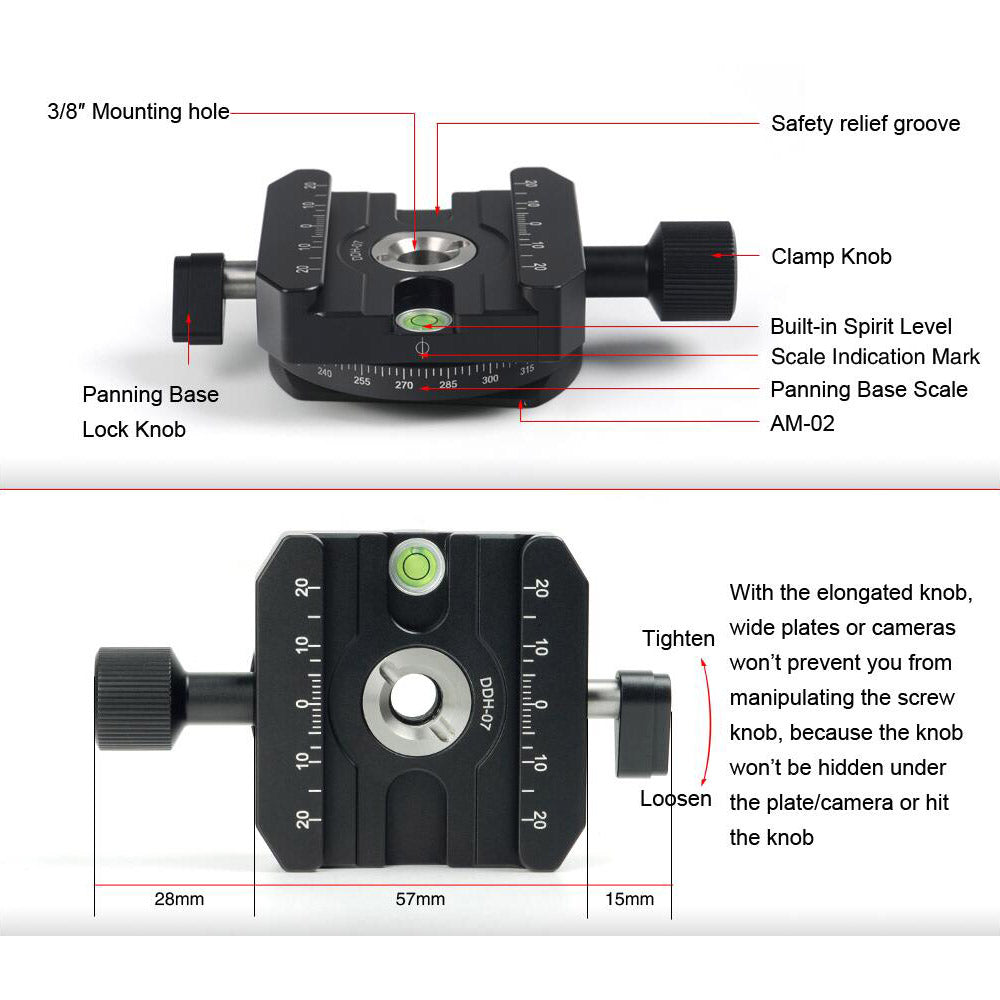 3/8″ Mounting hole

Safety relief groove

Clamp Knob

Built-in Spirit Level

Scale Indication Mark

Panning Base Scale

AM-02

Panning Base Lock Knob

20 10 0 10 20

DDH-07

20 10 0 10 20

240 255 270 285 300 315

20 10 0 10 20

DDH-07

20 10 0 10 20

Tighten

Loosen

With the elongated knob, wide plates or cameras won't prevent you from manipulating the screw knob, because the knob won't be hidden under the plate/camera or hit the knob

28mm

57mm

15mm