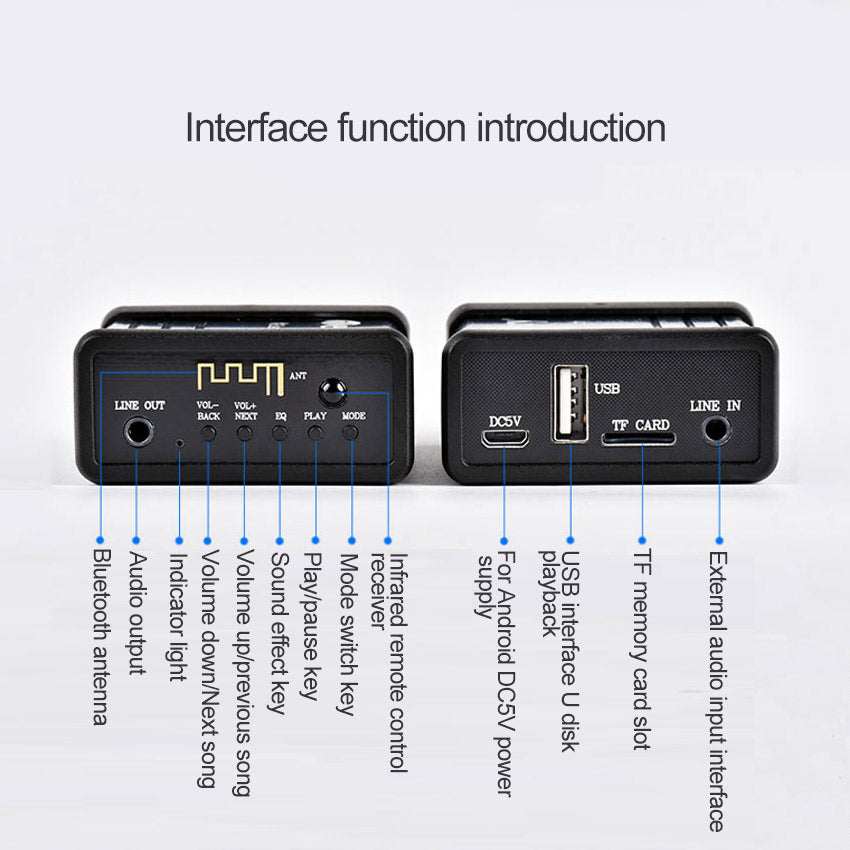 Interface function introduction

ANT

LINE OUT

VOL- BACK

VOL+ NEXT

EQ

PLAY

MODE

DC5V

USB

TF CARD

LINE IN

Bluetooth antenna

Audio output

Indicator light

Volume down/Next song

Volume up/previous song

Sound effect key

Play/pause key

Mode switch key

Infrared remote control receiver

For Android DC5V power supply

USB interface U disk playback

TF memory card slot

External audio input interface