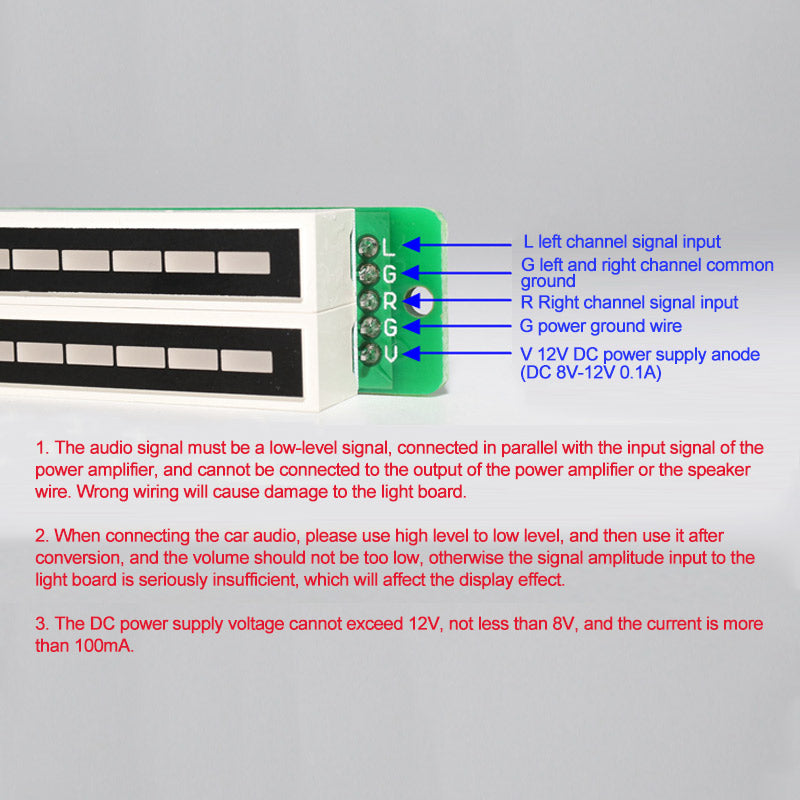 L
G
R
G
V

L left channel signal input
G left and right channel common ground
R Right channel signal input
G power ground wire
V 12V DC power supply anode (DC 8V-12V 0.1A)

1. The audio signal must be a low-level signal, connected in parallel with the input signal of the power amplifier, and cannot be connected to the output of the power amplifier or the speaker wire. Wrong wiring will cause damage to the light board.

2. When connecting the car audio, please use high level to low level, and then use it after conversion, and the volume should not be too low, otherwise the signal amplitude input to the light board is seriously insufficient, which will affect the display effect.

3. The DC power supply voltage cannot exceed 12V, not less than 8V, and the current is more than 100mA.