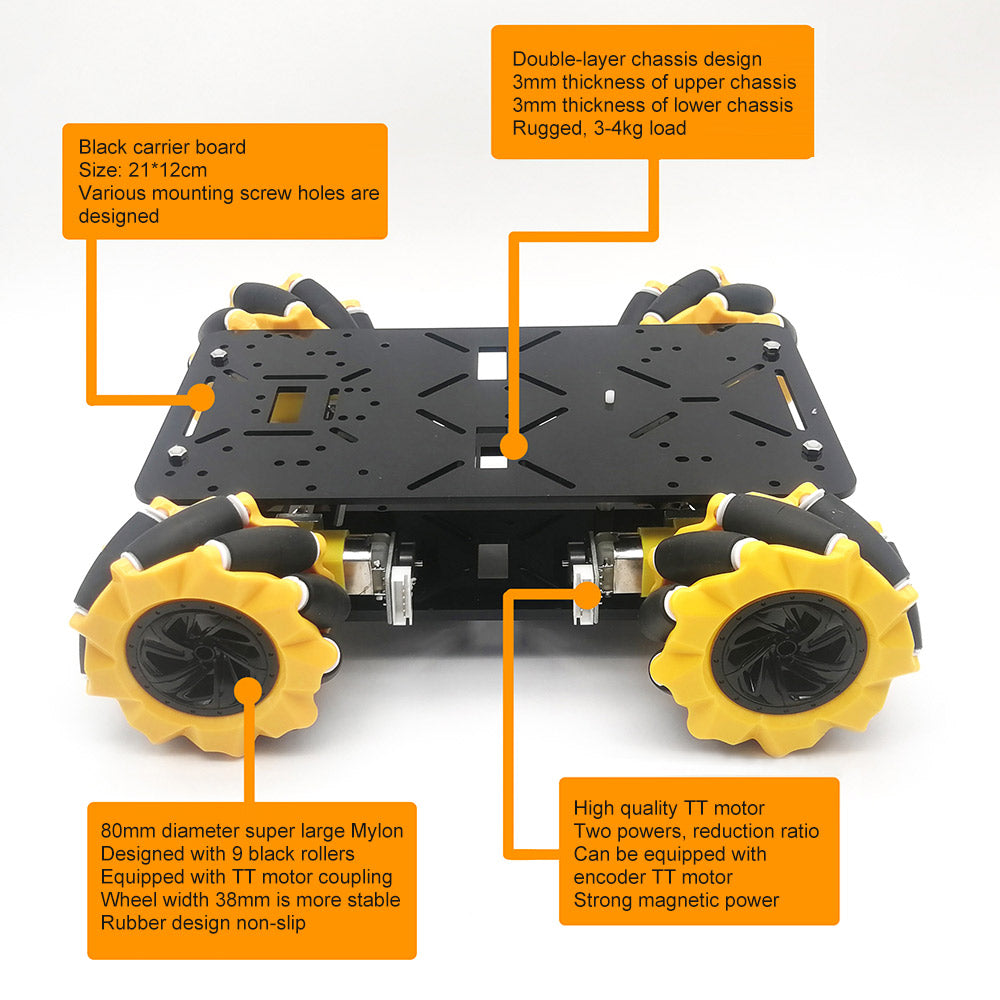 Black carrier board
Size: 21*12cm
Various mounting screw holes are designed

Double-layer chassis design
3mm thickness of upper chassis
3mm thickness of lower chassis
Rugged, 3-4kg load

80mm diameter super large Mylon
Designed with 9 black rollers
Equipped with TT motor coupling
Wheel width 38mm is more stable
Rubber design non-slip

High quality TT motor
Two powers, reduction ratio
Can be equipped with encoder TT motor
Strong magnetic power