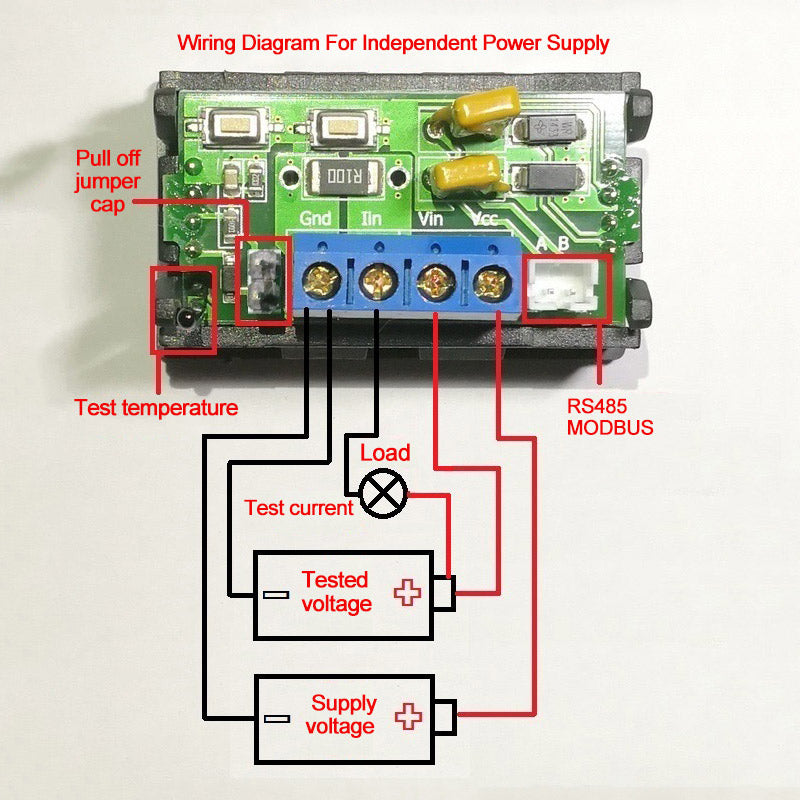 Wiring Diagram For Independent Power Supply

Pull off jumper cap

R100

Gnd Iin Vin Vcc

A B

Test temperature

RS485 MODBUS

Load

Test current

Tested voltage

Supply voltage