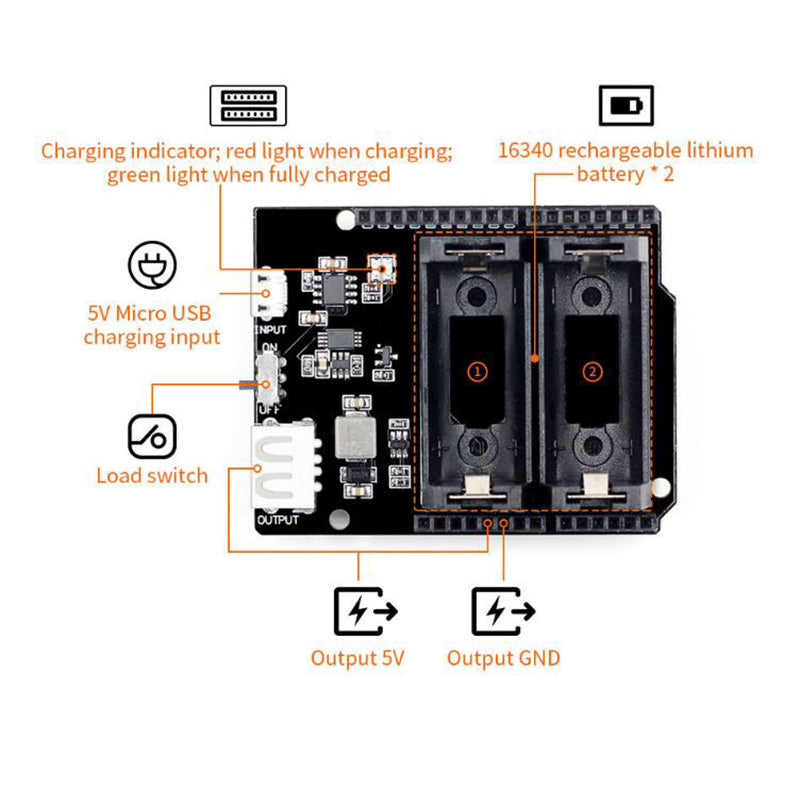 Charging indicator; red light when charging; green light when fully charged

16340 rechargeable lithium battery * 2

5V Micro USB charging input

INPUT

ON

OFF

Load switch

OUTPUT

①

②

Output 5V

Output GND