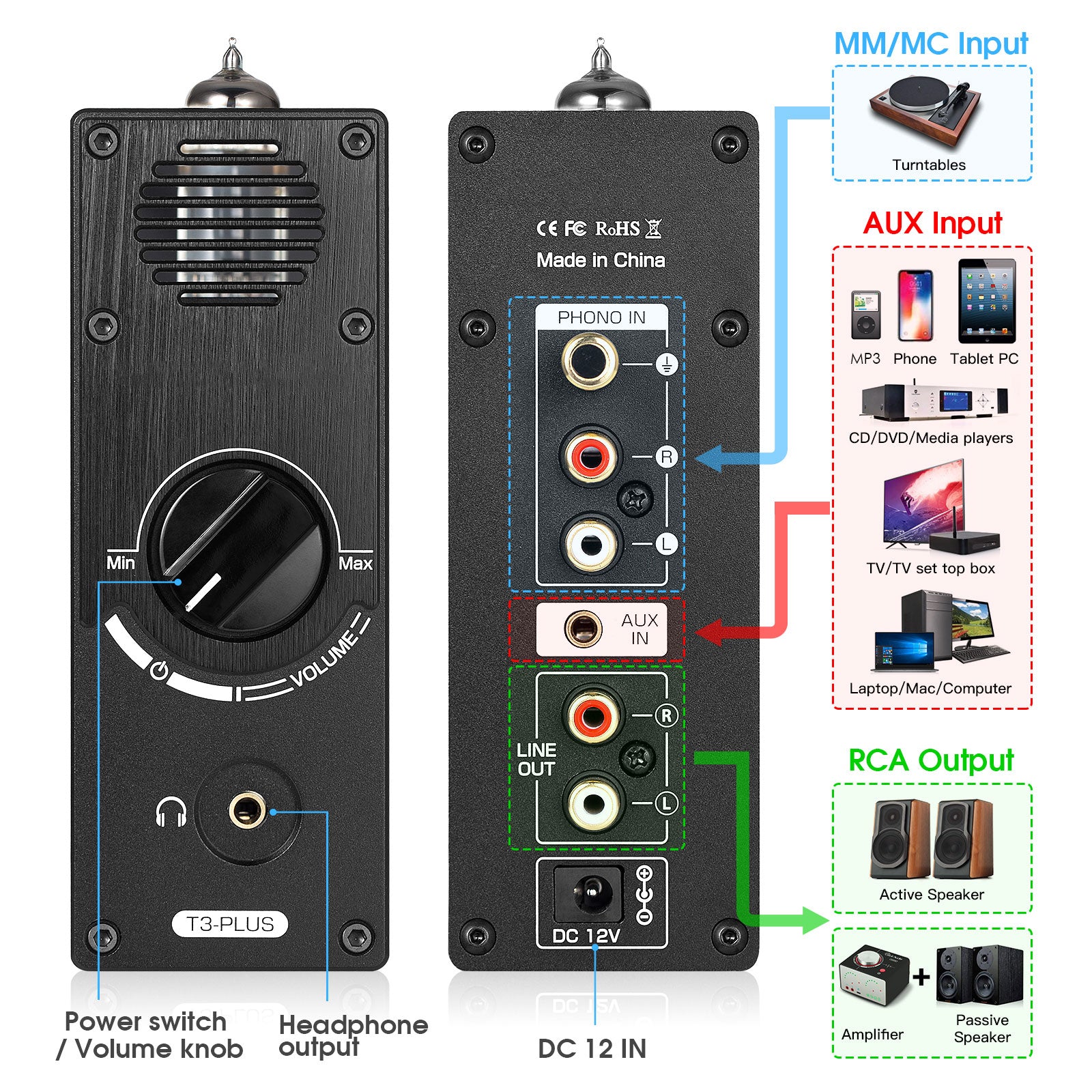 Min

Max

VOLUME

T3-PLUS

Power switch / Volume knob

Headphone output

CE FC RoHS

Made in China

PHONO IN

R

L

AUX IN

LINE OUT

R

L

DC 12V

DC 12 IN

MM/MC Input

Turntables

AUX Input

MP3

Phone

Tablet PC

CD/DVD/Media players

TV/TV set top box

Laptop/Mac/Computer

RCA Output

Active Speaker

+

Amplifier

Passive Speaker