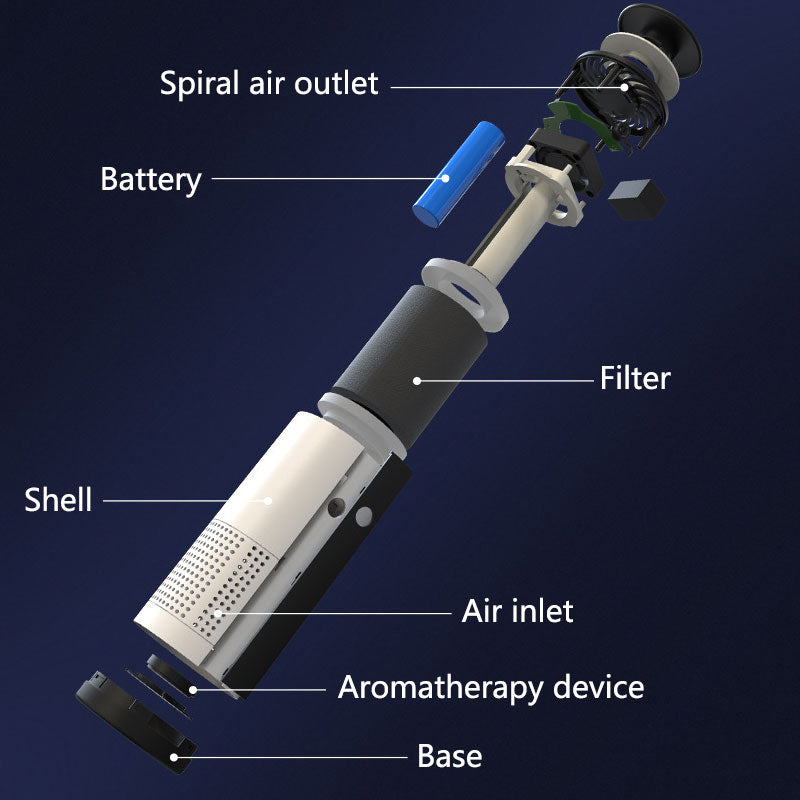 Spiral air outlet
Battery
Filter
Shell
Air inlet
Aromatherapy device
Base