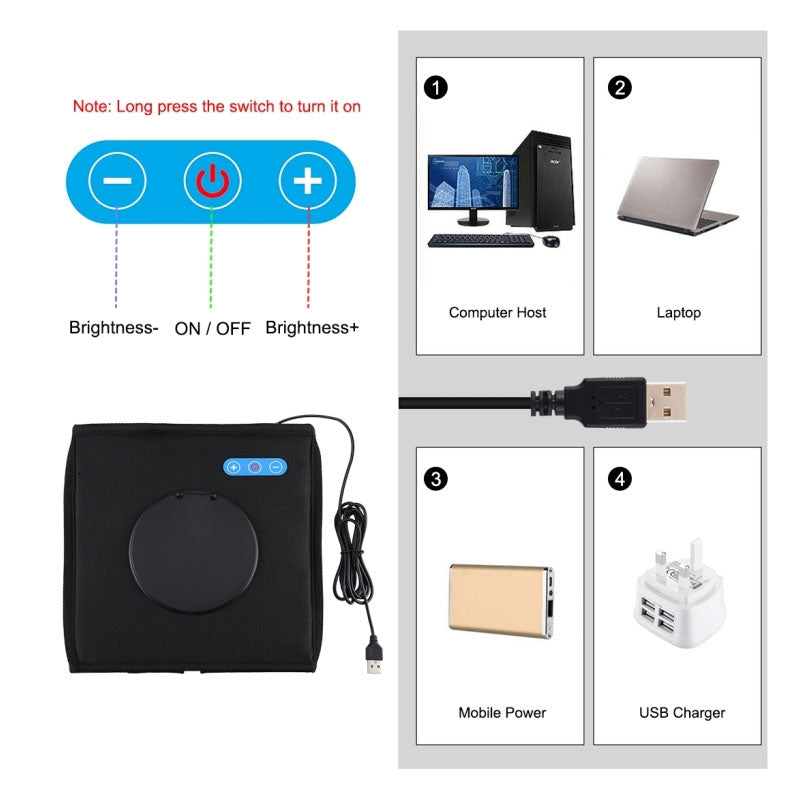 Note: Long press the switch to turn it on

Brightness- ON / OFF Brightness+

1

Computer Host

2

Laptop

3

Mobile Power

4

USB Charger