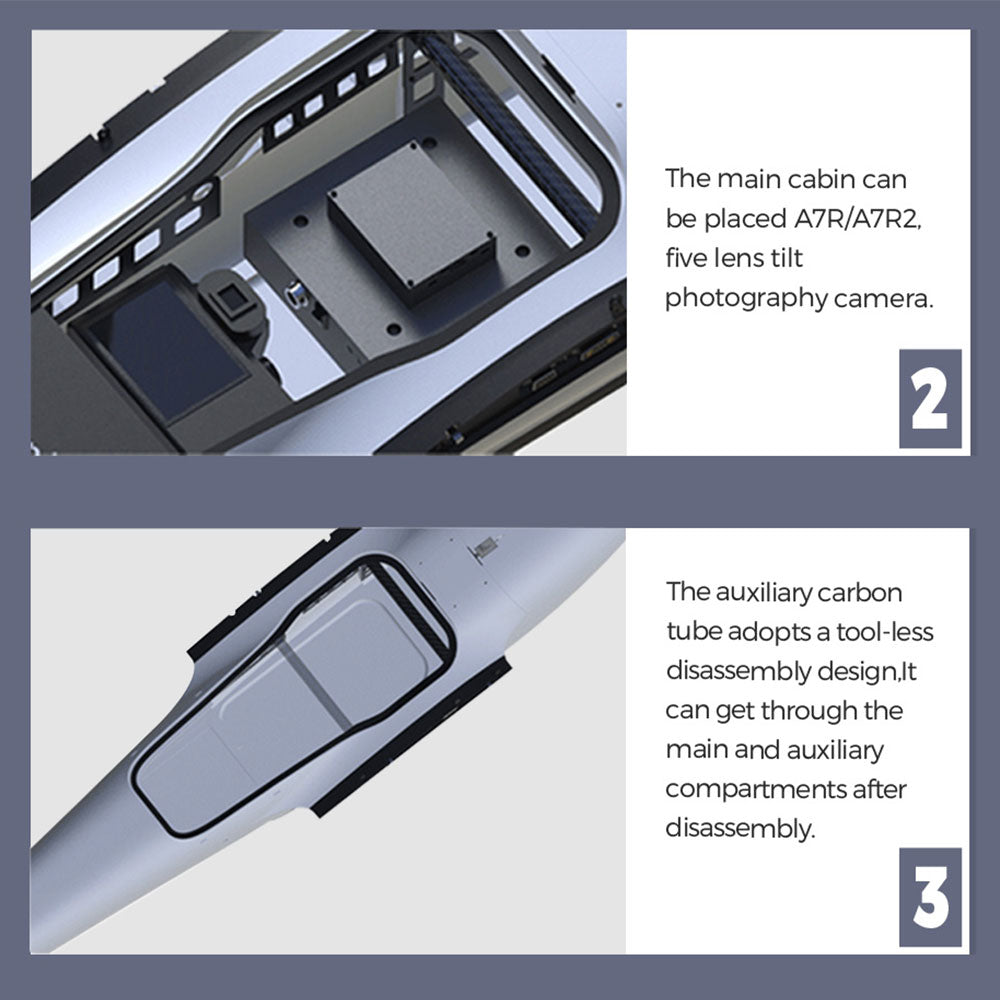 The main cabin can be placed A7R/A7R2, five lens tilt photography camera.

2

The auxiliary carbon tube adopts a tool-less disassembly design,It can get through the main and auxiliary compartments after disassembly.

3