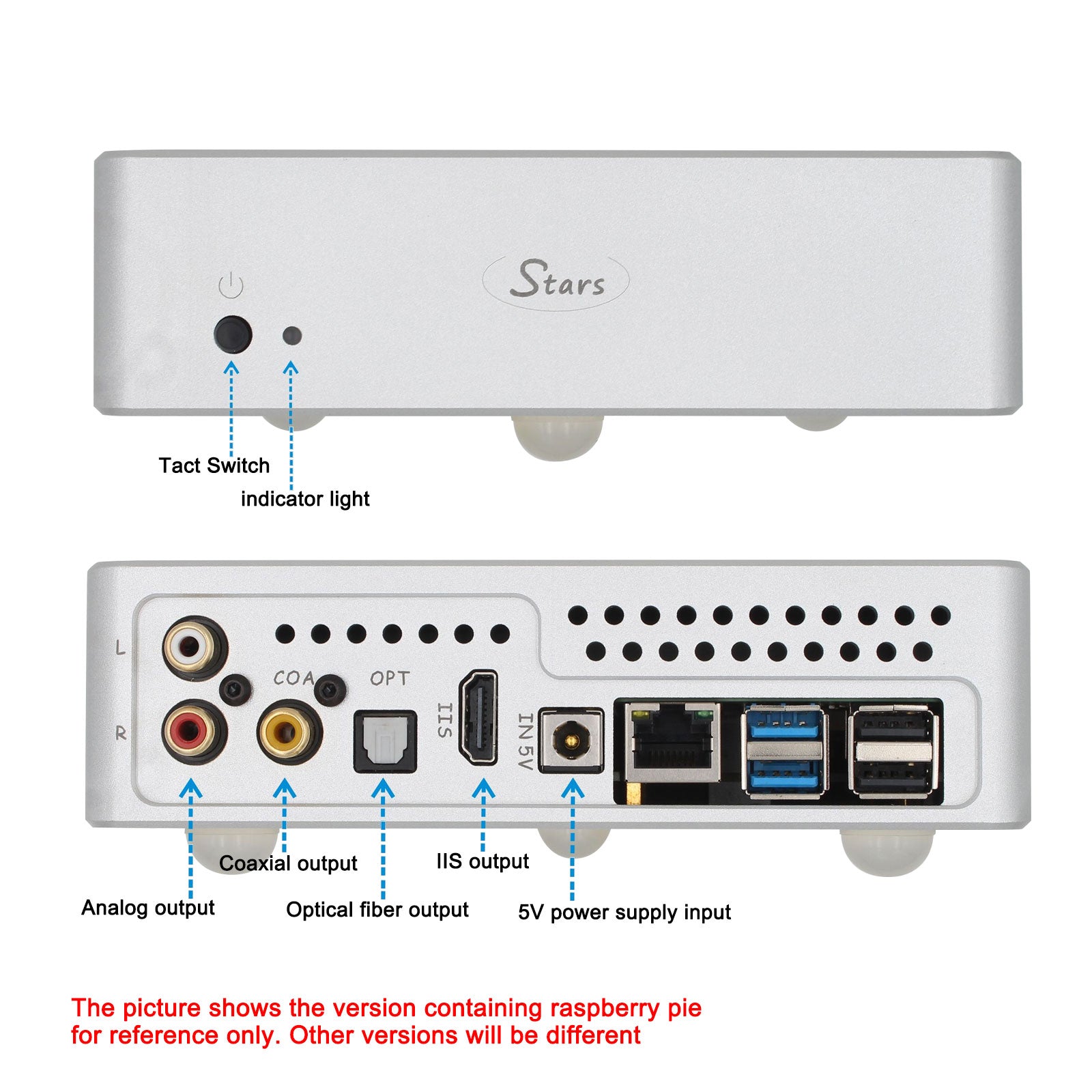 Stars

Tact Switch

indicator light

L

R

COA

OPT

IIS

IN 5V

Coaxial output

IIS output

Analog output

Optical fiber output

5V power supply input

The picture shows the version containing raspberry pie for reference only. Other versions will be different