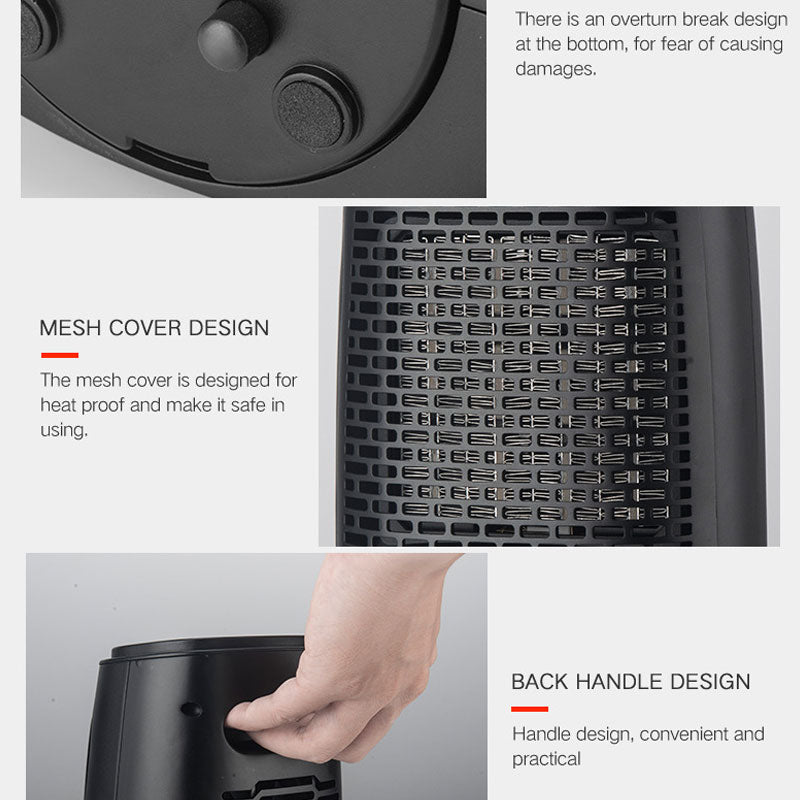 There is an overturn break design at the bottom, for fear of causing damages.

MESH COVER DESIGN

The mesh cover is designed for heat proof and make it safe in using.

BACK HANDLE DESIGN

Handle design, convenient and practical