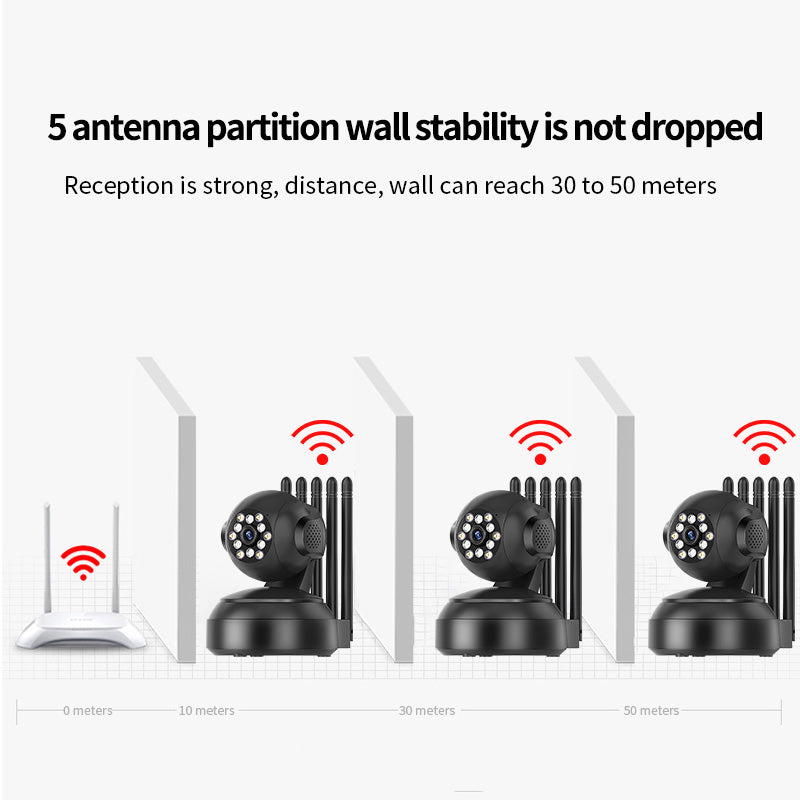 5 antenna partition wall stability is not dropped

Reception is strong, distance, wall can reach 30 to 50 meters

0 meters 10 meters 30 meters 50 meters