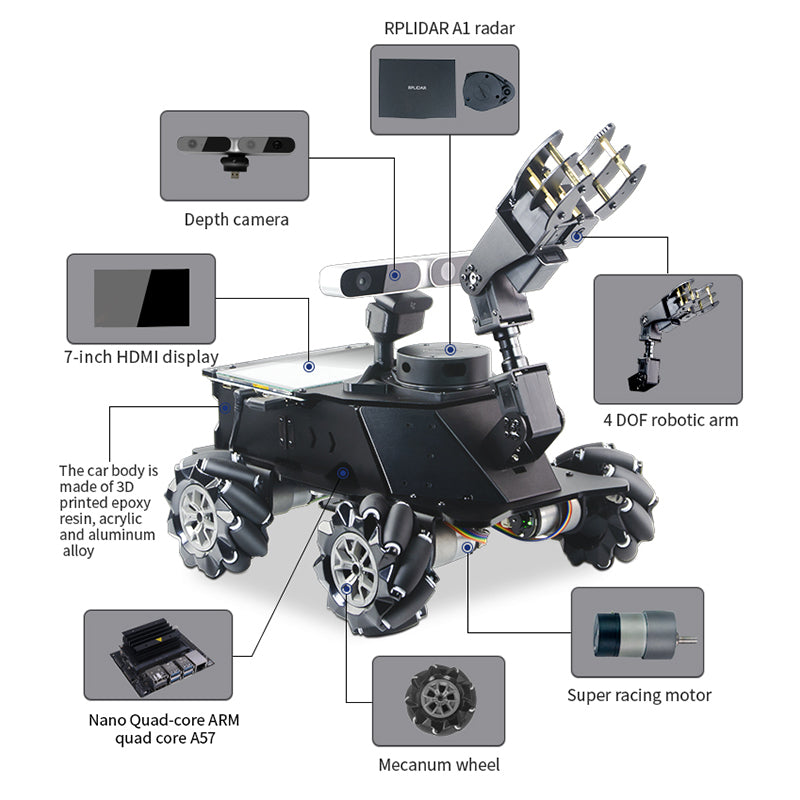 RPLIDAR A1 radar

RPLIDAR

Depth camera

7-inch HDMI display

4 DOF robotic arm

The car body is made of 3D printed epoxy resin, acrylic and aluminum alloy

Nano Quad-core ARM quad core A57

Mecanum wheel

Super racing motor