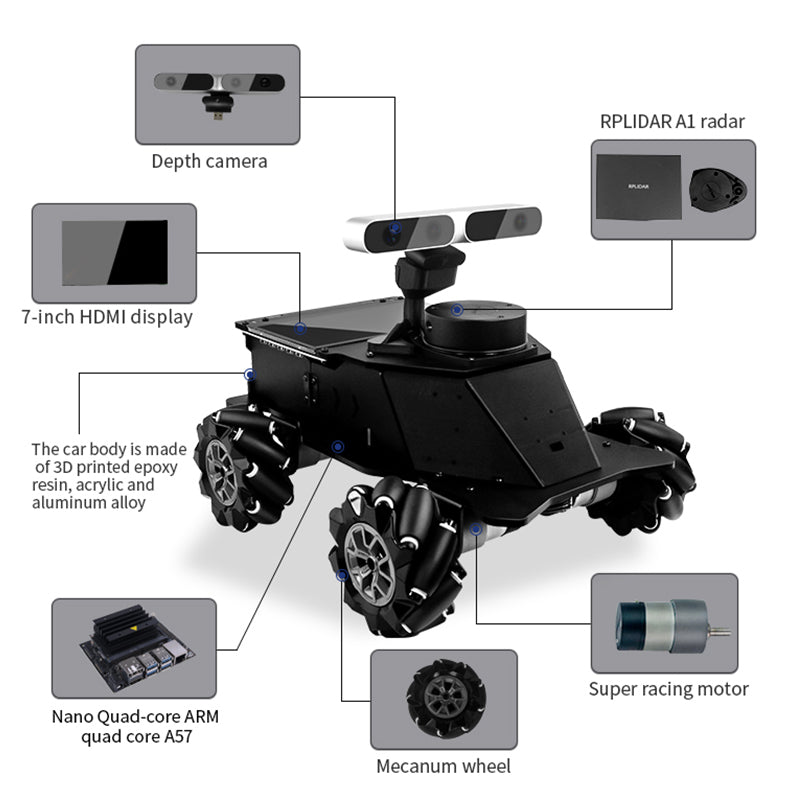 Depth camera

RPLIDAR A1 radar

RPLIDAR

7-inch HDMI display

The car body is made of 3D printed epoxy resin, acrylic and aluminum alloy

Nano Quad-core ARM quad core A57

Mecanum wheel

Super racing motor