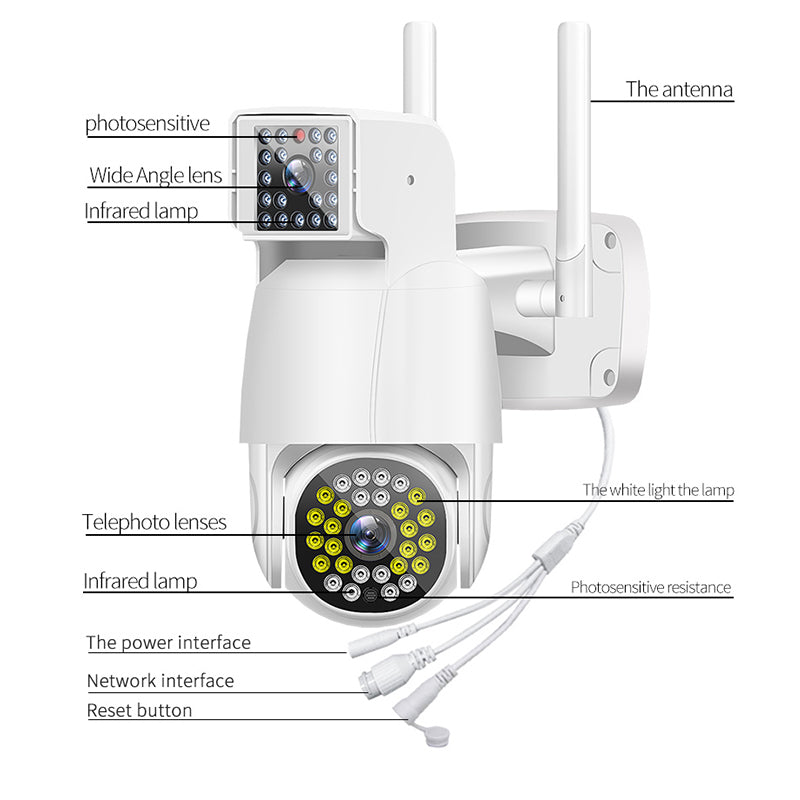 The antenna

photosensitive

Wide Angle lens

Infrared lamp

The white light the lamp

Telephoto lenses

Infrared lamp

Photosensitive resistance

The power interface

Network interface

Reset button