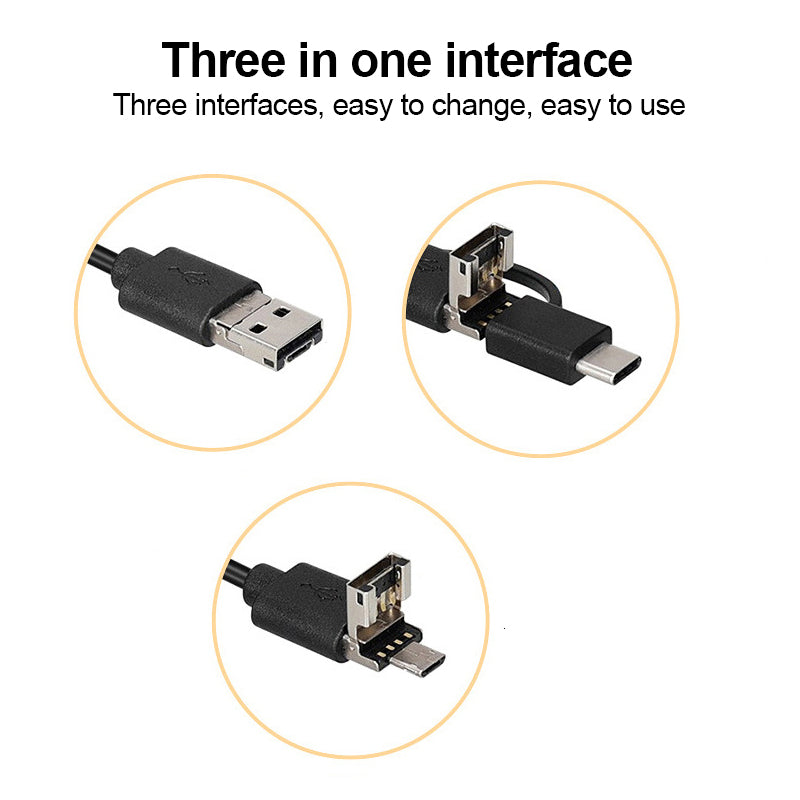 Three in one interface
Three interfaces, easy to change, easy to use