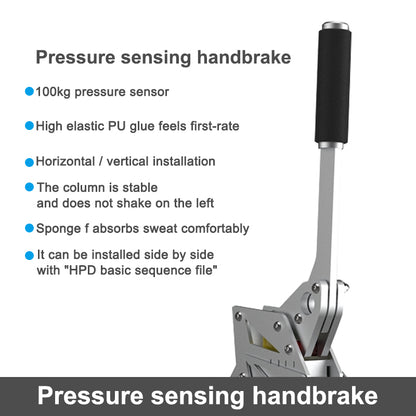 Pressure sensing handbrake

100kg pressure sensor

High elastic PU glue feels first-rate

Horizontal / vertical installation

The column is stable and does not shake on the left

Sponge f absorbs sweat comfortably

It can be installed side by side with "HPD basic sequence file"

Pressure sensing handbrake