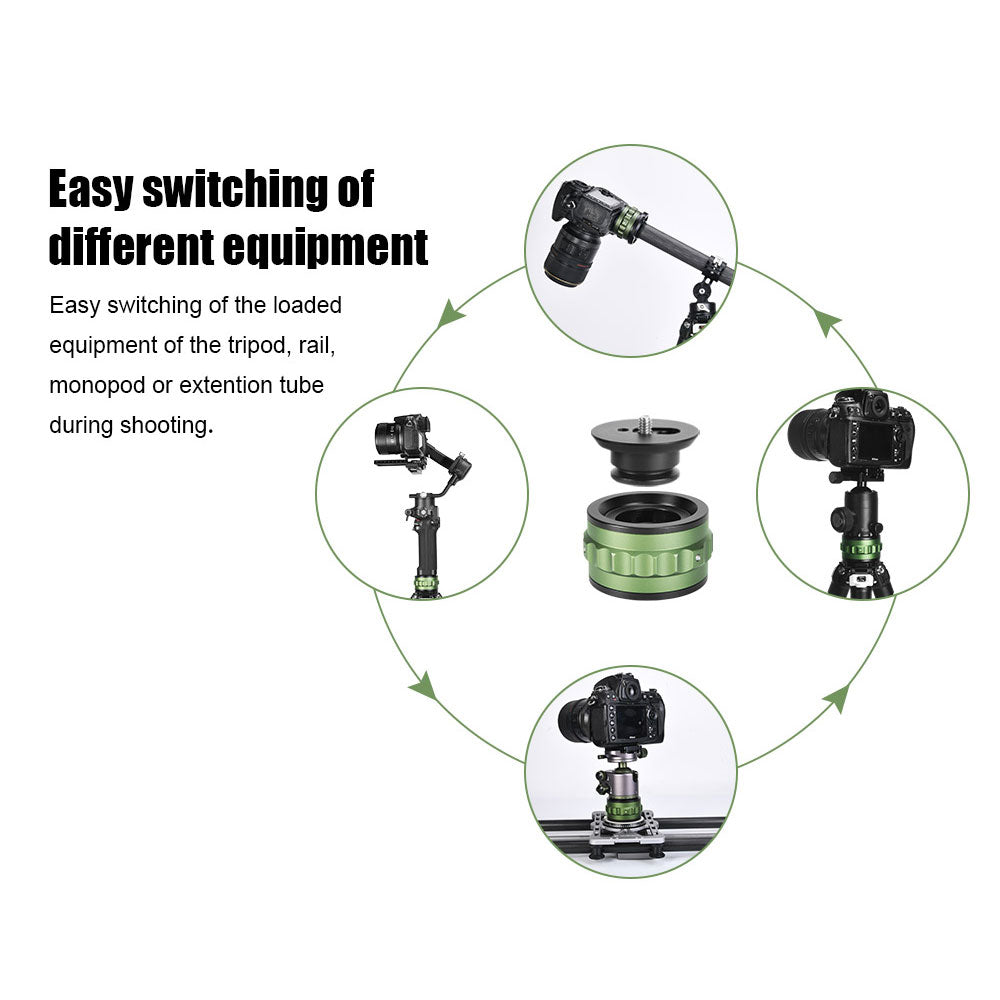 Easy switching of different equipment

Easy switching of the loaded equipment of the tripod, rail, monopod or extention tube during shooting.