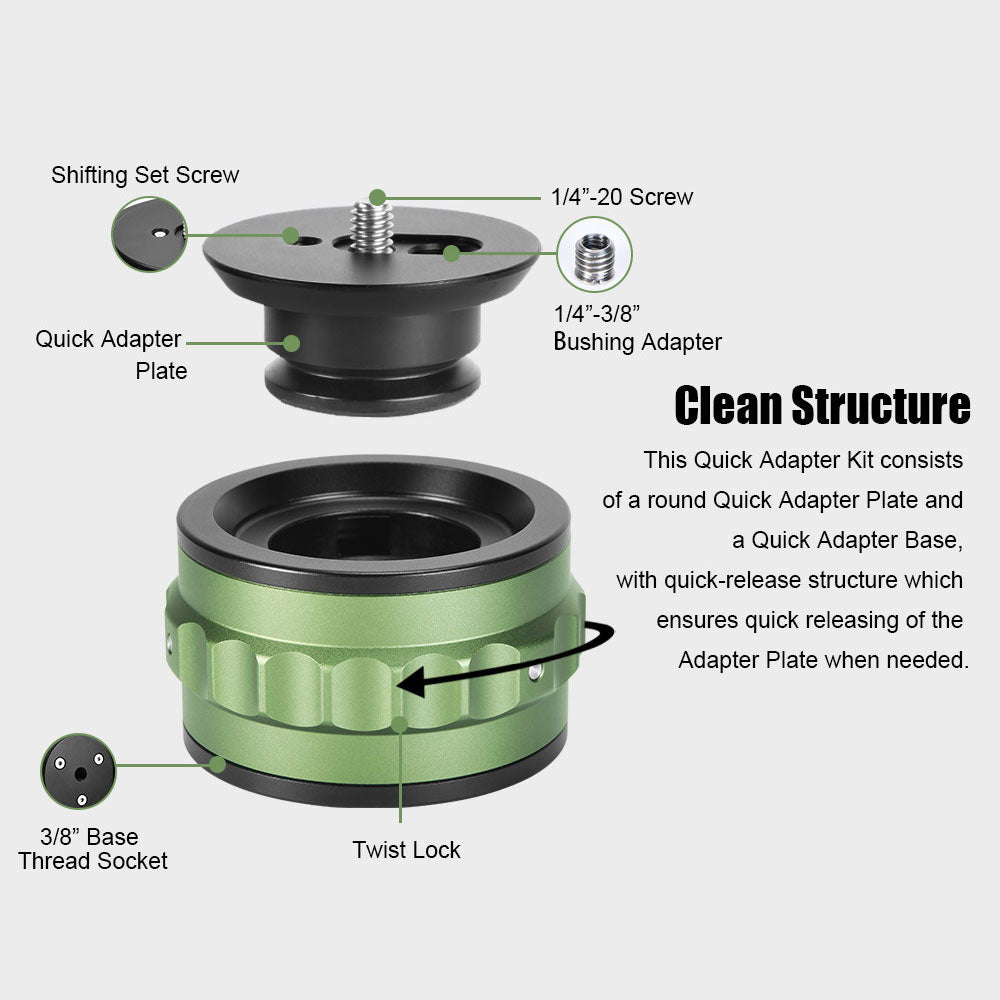 Shifting Set Screw

1/4”-20 Screw

1/4”-3/8”
Bushing Adapter

Quick Adapter
Plate

Clean Structure

This Quick Adapter Kit consists of a round Quick Adapter Plate and a Quick Adapter Base, with quick-release structure which ensures quick releasing of the Adapter Plate when needed.

3/8” Base
Thread Socket

Twist Lock