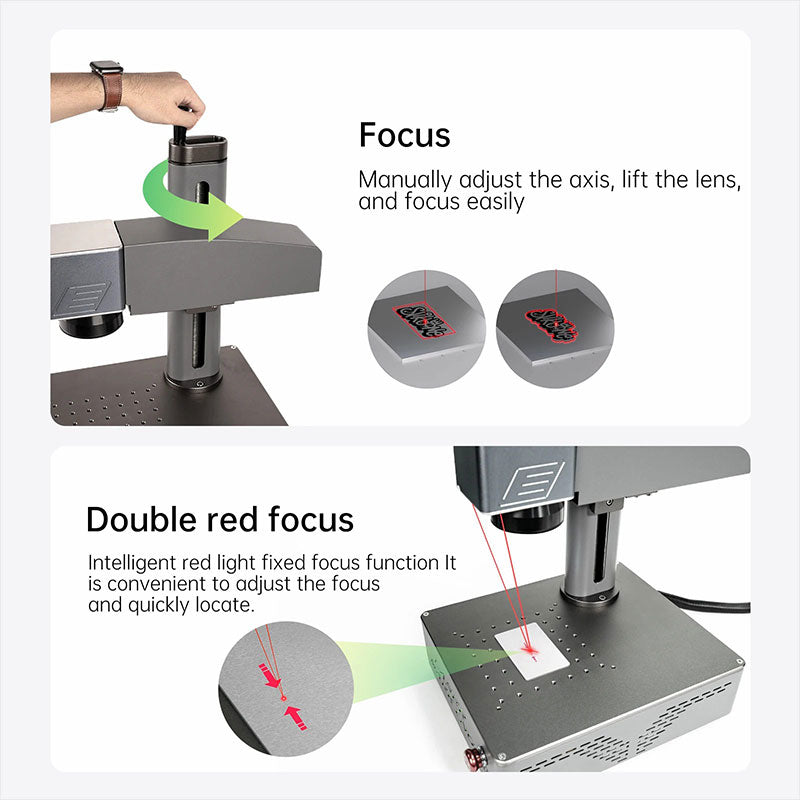 Focus

Manually adjust the axis, lift the lens, and focus easily

Double red focus

Intelligent red light fixed focus function It is convenient to adjust the focus and quickly locate.