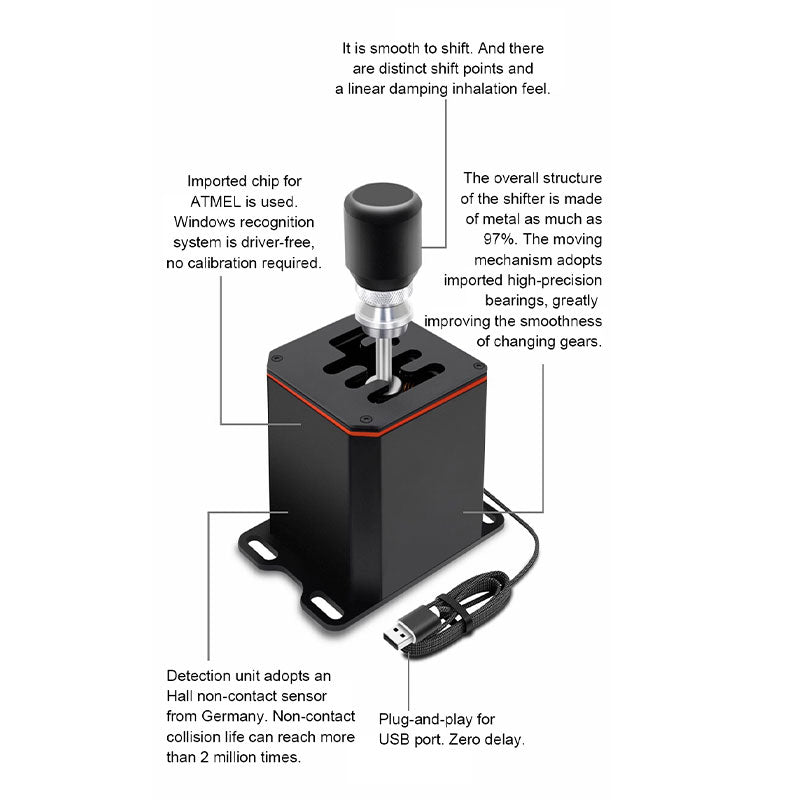 It is smooth to shift. And there are distinct shift points and a linear damping inhalation feel.

Imported chip for ATMEL is used. Windows recognition system is driver-free, no calibration required.

The overall structure of the shifter is made of metal as much as 97%. The moving mechanism adopts imported high-precision bearings, greatly improving the smoothness of changing gears.

Detection unit adopts an Hall non-contact sensor from Germany. Non-contact collision life can reach more than 2 million times.

Plug-and-play for USB port. Zero delay.