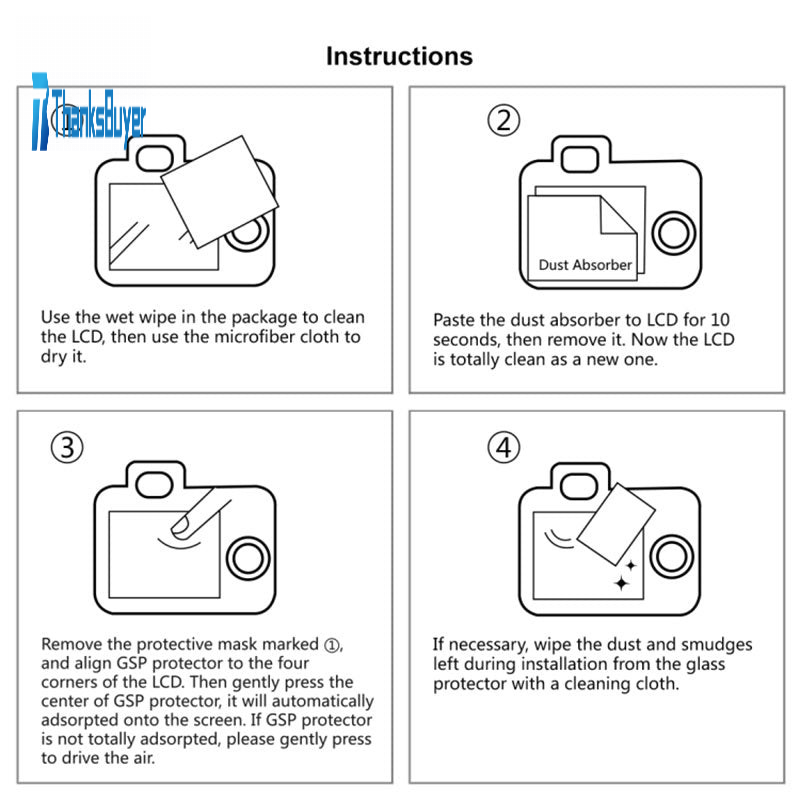 Instructions

ThanksBuyer

①

Use the wet wipe in the package to clean the LCD, then use the microfiber cloth to dry it.

②

Dust Absorber

Paste the dust absorber to LCD for 10 seconds, then remove it. Now the LCD is totally clean as a new one.

③

Remove the protective mask marked ①, and align GSP protector to the four corners of the LCD. Then gently press the center of GSP protector, it will automatically adsorpted onto the screen. If GSP protector is not totally adsorpted, please gently press to drive the air.

④

If necessary, wipe the dust and smudges left during installation from the glass protector with a cleaning cloth.