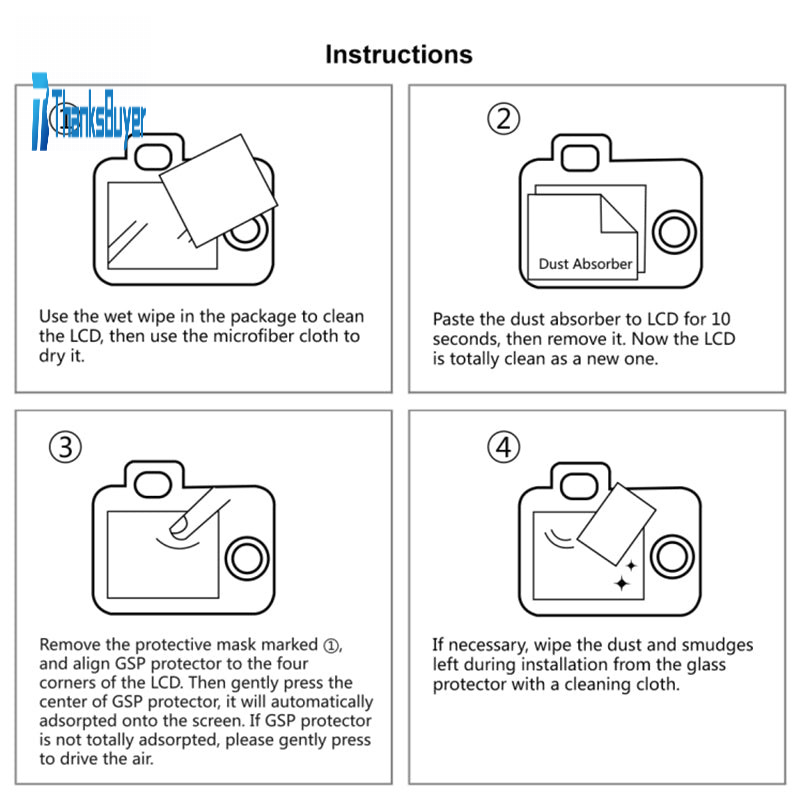 Instructions

ThanksBuyer

①

Use the wet wipe in the package to clean the LCD, then use the microfiber cloth to dry it.

②

Dust Absorber

Paste the dust absorber to LCD for 10 seconds, then remove it. Now the LCD is totally clean as a new one.

③

Remove the protective mask marked ①, and align GSP protector to the four corners of the LCD. Then gently press the center of GSP protector, it will automatically adsorpted onto the screen. If GSP protector is not totally adsorpted, please gently press to drive the air.

④

If necessary, wipe the dust and smudges left during installation from the glass protector with a cleaning cloth.