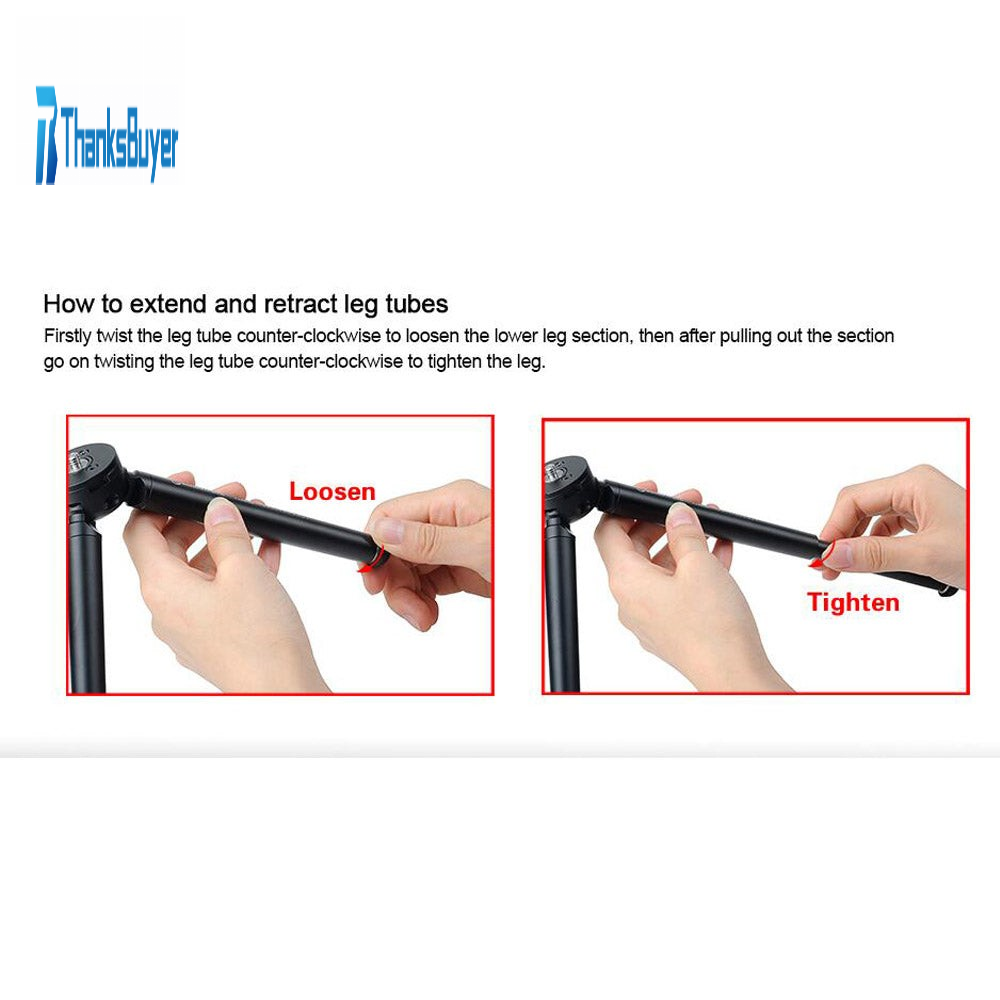 ThanksBuyer

How to extend and retract leg tubes

Firstly twist the leg tube counter-clockwise to loosen the lower leg section, then after pulling out the section go on twisting the leg tube counter-clockwise to tighten the leg.

Loosen

Tighten