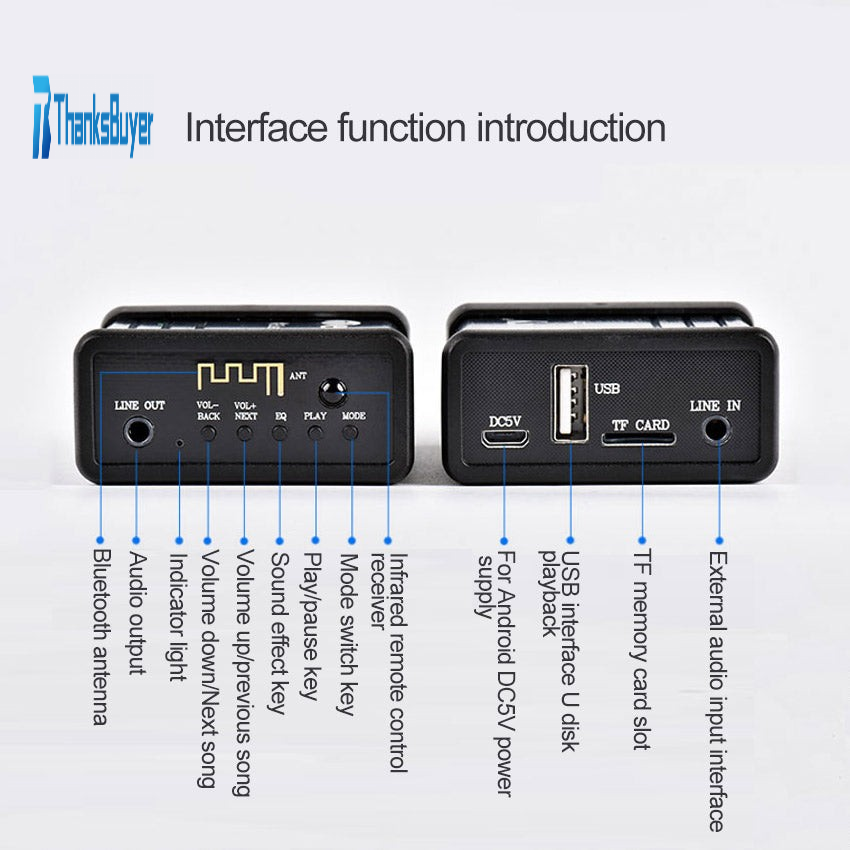 ThanksBuyer Interface function introduction

ANT
LINE OUT
VOL- BACK
VOL+ NEXT
EQ
PLAY
MODE

DC5V
USB
TF CARD
LINE IN

Bluetooth antenna
Audio output
Indicator light
Volume down/Next song
Volume up/previous song
Sound effect key
Play/pause key
Mode switch key
Infrared remote control receiver

For Android DC5V power supply
USB interface U disk playback
TF memory card slot
External audio input interface