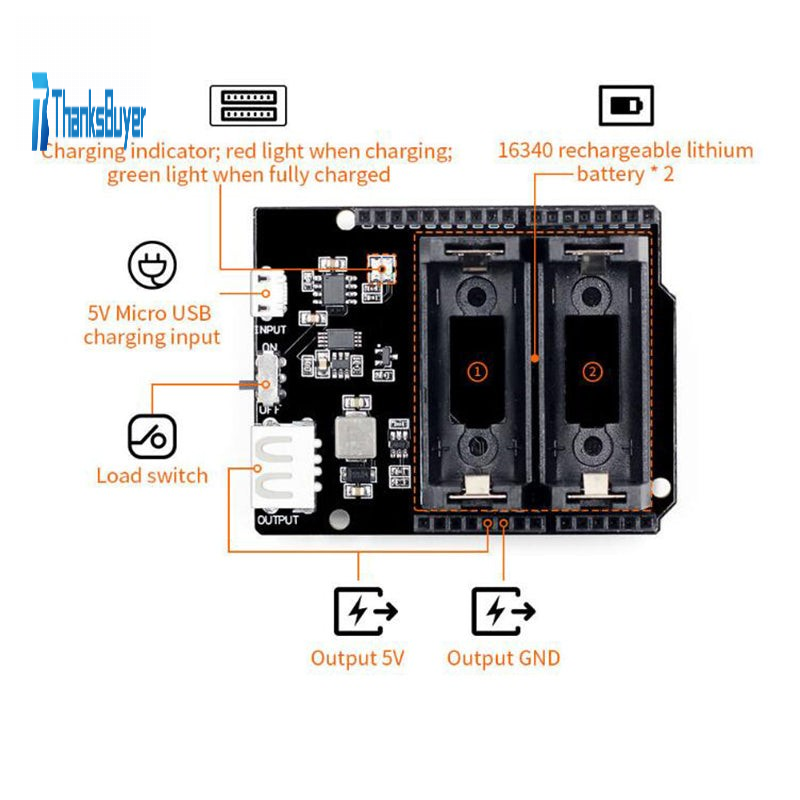 ThanksBuyer

Charging indicator; red light when charging; green light when fully charged

16340 rechargeable lithium battery * 2

5V Micro USB charging input

INPUT

ON

OFF

Load switch

OUTPUT

①

②

Output 5V

Output GND