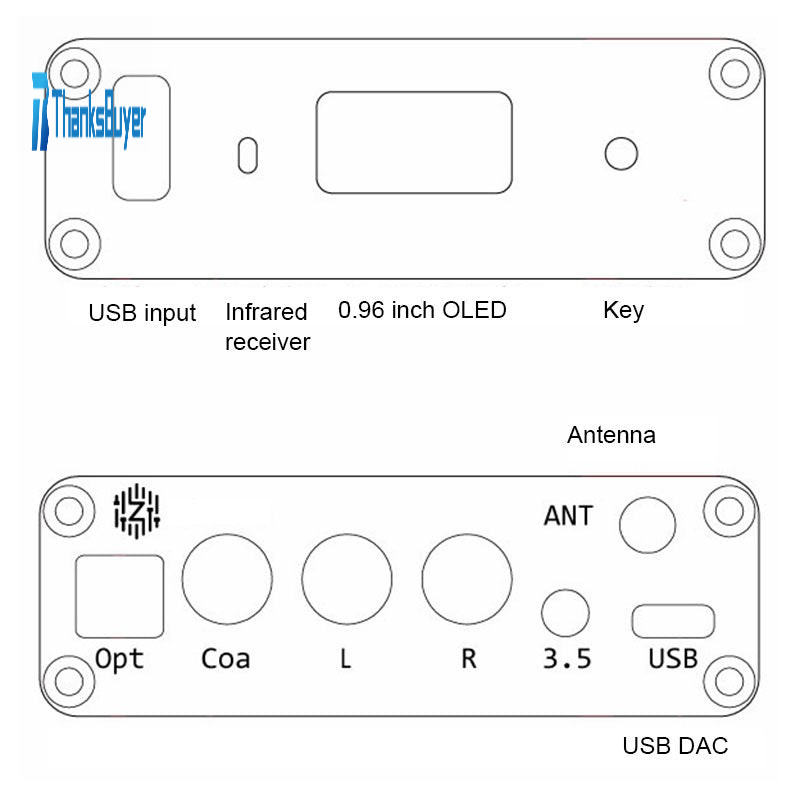 ThanksBuyer

USB input
Infrared receiver
0.96 inch OLED
Key

Antenna

ANT

Opt
Coa
L
R
3.5
USB

USB DAC