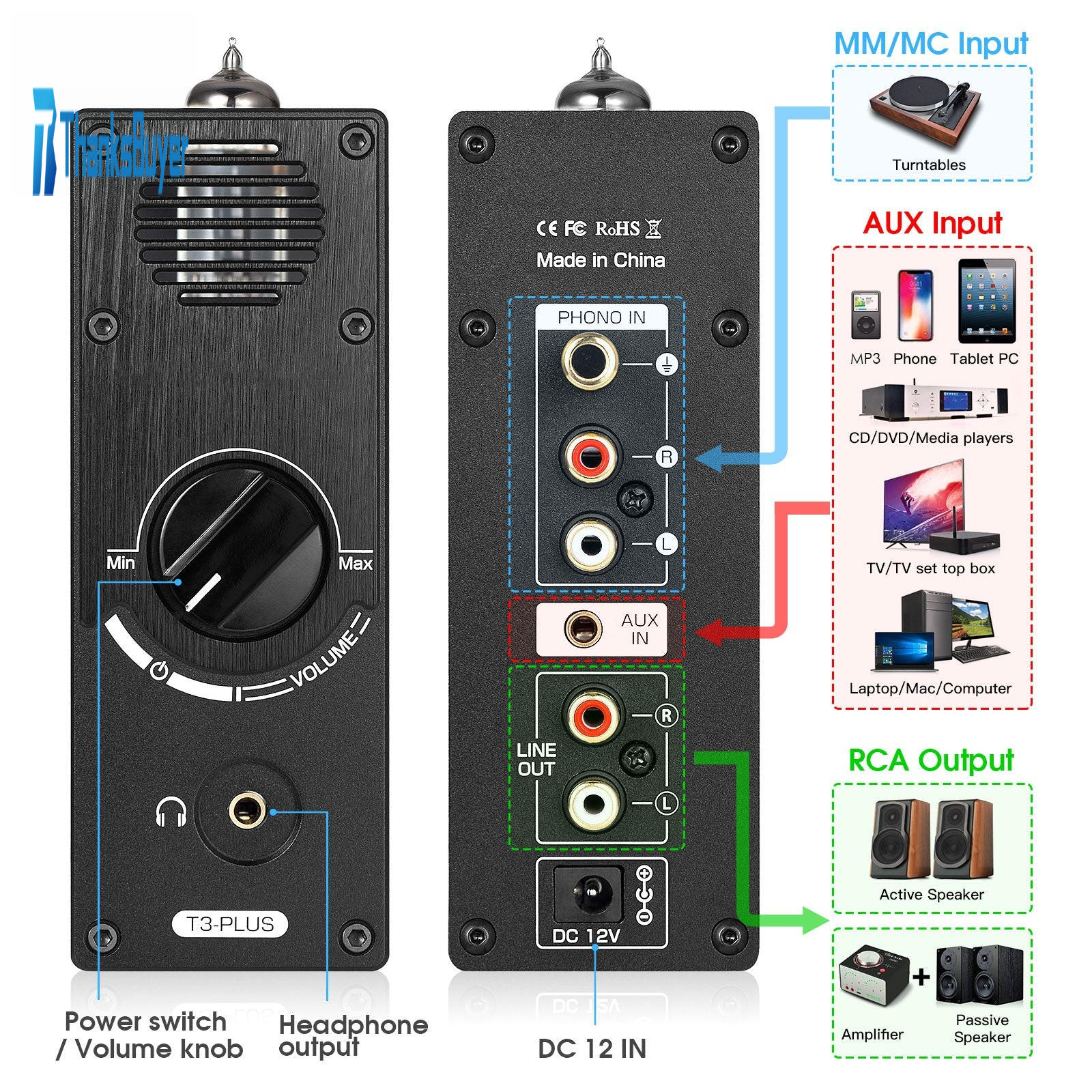 ThanksBuyer

Min
Max
VOLUME
T3-PLUS

Power switch / Volume knob
Headphone output

CE FC RoHS
Made in China

PHONO IN
R
L

AUX IN

LINE OUT
R
L

DC 12V

DC 12 IN

MM/MC Input
Turntables

AUX Input
MP3
Phone
Tablet PC
CD/DVD/Media players
TV/TV set top box
Laptop/Mac/Computer

RCA Output
Active Speaker
Amplifier
+
Passive Speaker