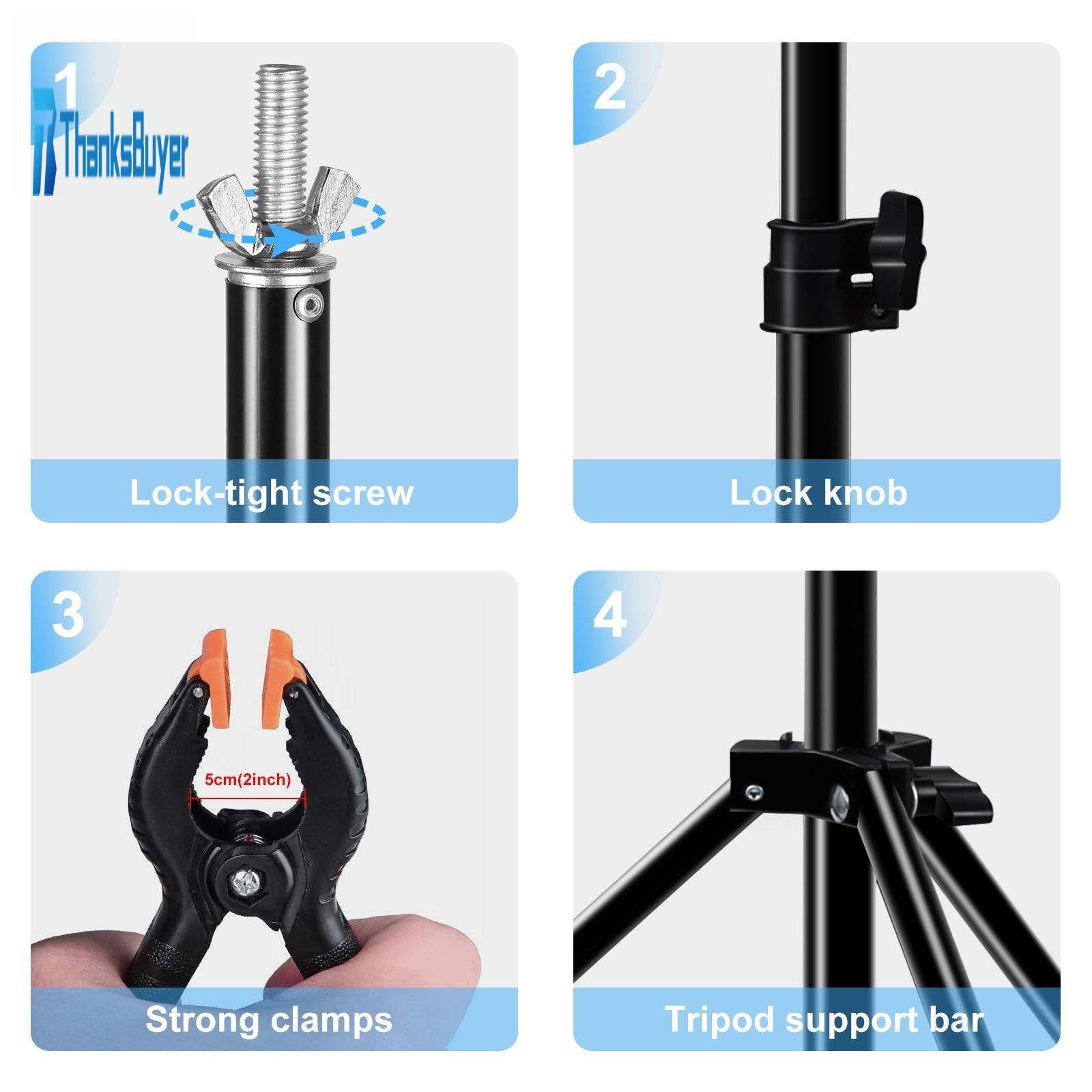 1

ThanksBuyer

Lock-tight screw

2

Lock knob

3

5cm(2inch)

Strong clamps

4

Tripod support bar