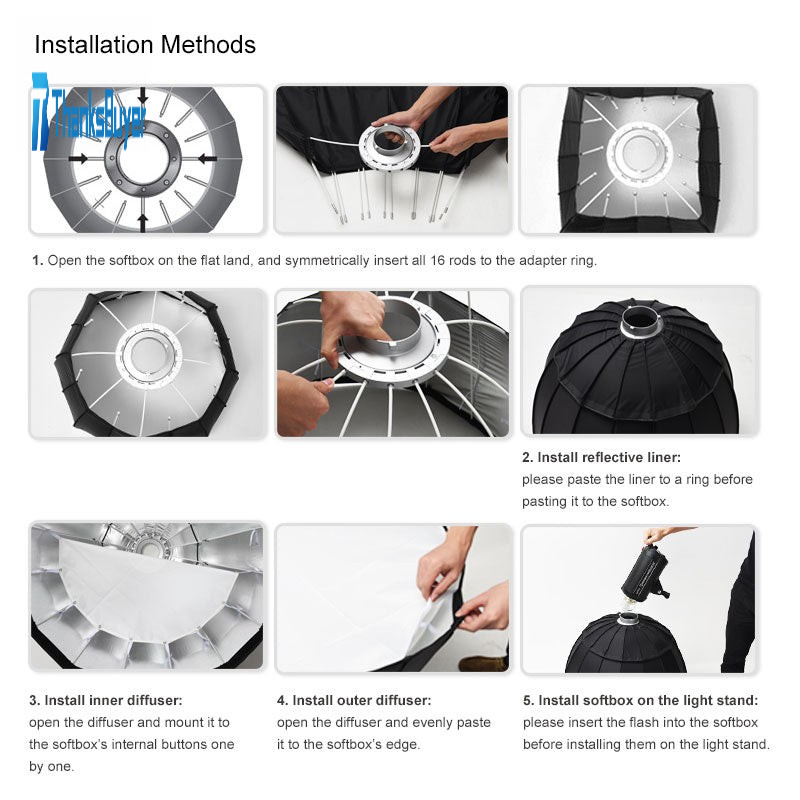 Installation Methods

ThanksBuyer

1. Open the softbox on the flat land, and symmetrically insert all 16 rods to the adapter ring.

2. Install reflective liner:
please paste the liner to a ring before pasting it to the softbox.

3. Install inner diffuser:
open the diffuser and mount it to the softbox's internal buttons one by one.

4. Install outer diffuser:
open the diffuser and evenly paste it to the softbox's edge.

5. Install softbox on the light stand:
please insert the flash into the softbox before installing them on the light stand.