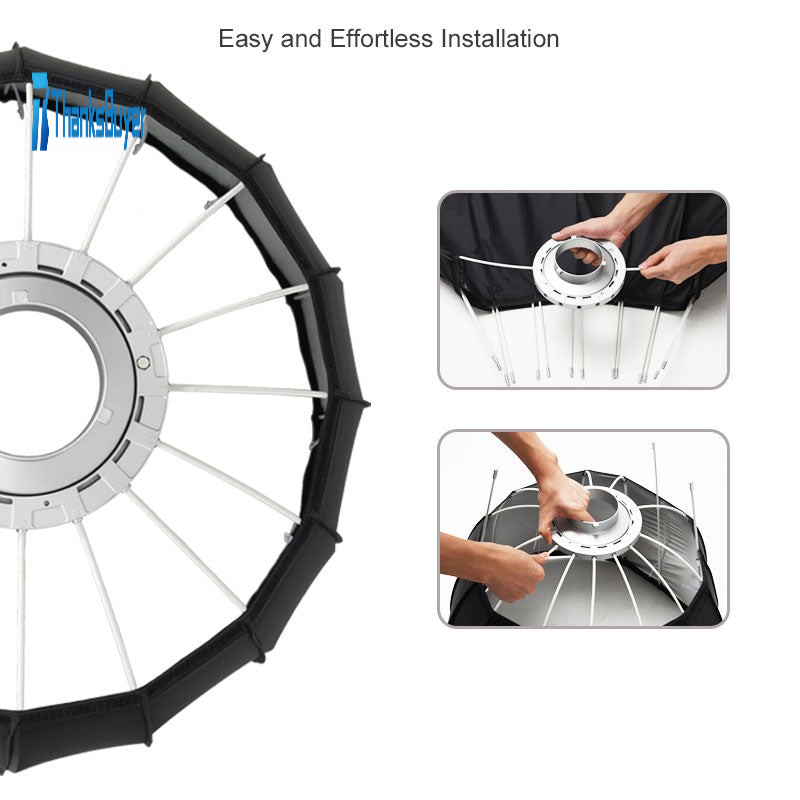 Easy and Effortless Installation

ThanksBuyer