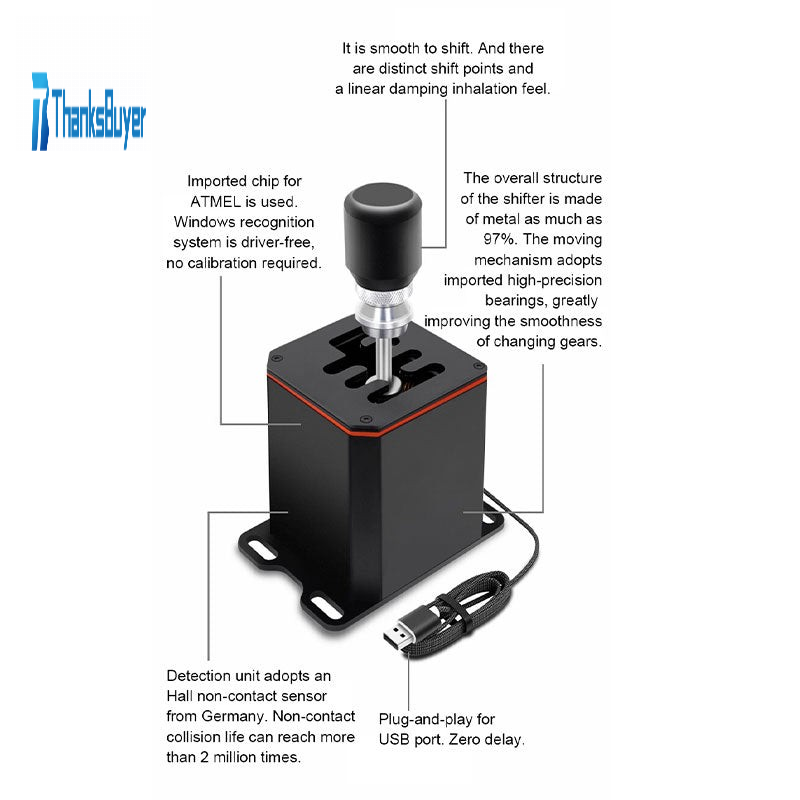 ThanksBuyer

It is smooth to shift. And there are distinct shift points and a linear damping inhalation feel.

Imported chip for ATMEL is used. Windows recognition system is driver-free, no calibration required.

The overall structure of the shifter is made of metal as much as 97%. The moving mechanism adopts imported high-precision bearings, greatly improving the smoothness of changing gears.

Detection unit adopts an Hall non-contact sensor from Germany. Non-contact collision life can reach more than 2 million times.

Plug-and-play for USB port. Zero delay.