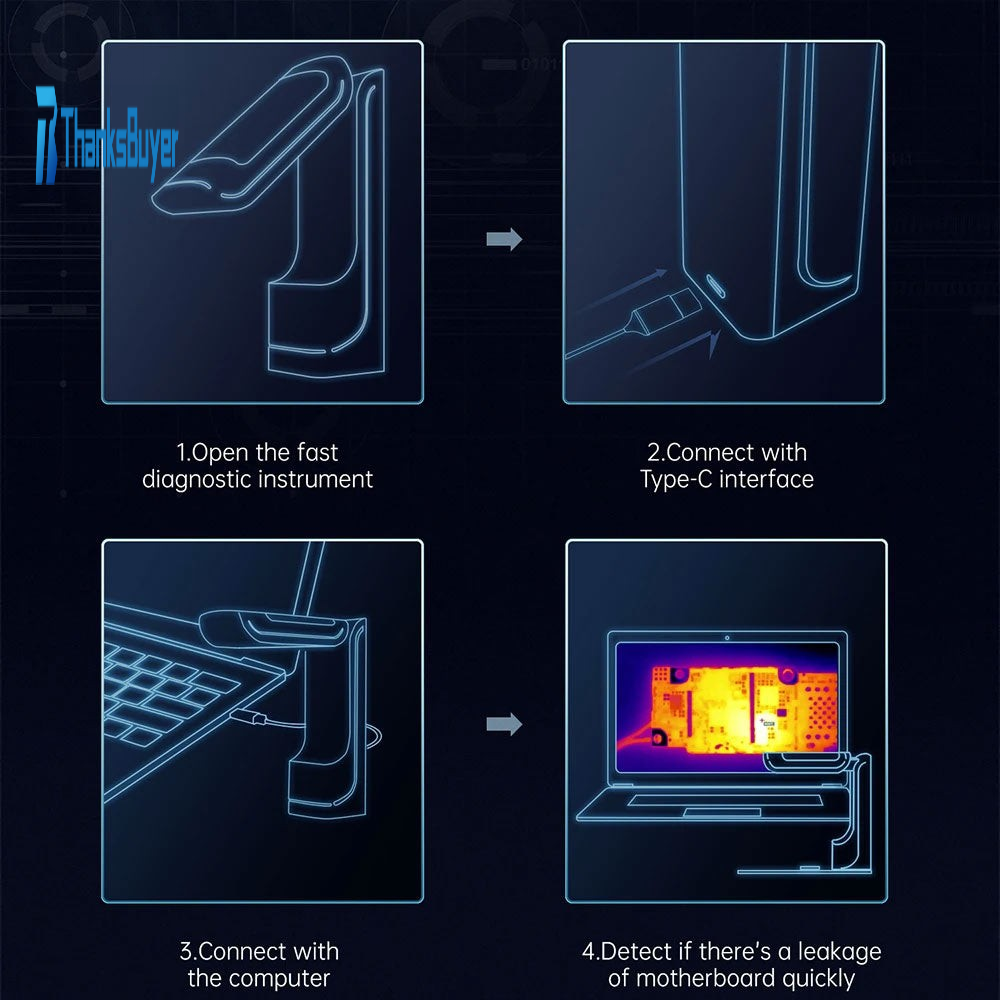 ThanksBuyer

1.Open the fast diagnostic instrument

2.Connect with Type-C interface

3.Connect with the computer

4.Detect if there's a leakage of motherboard quickly