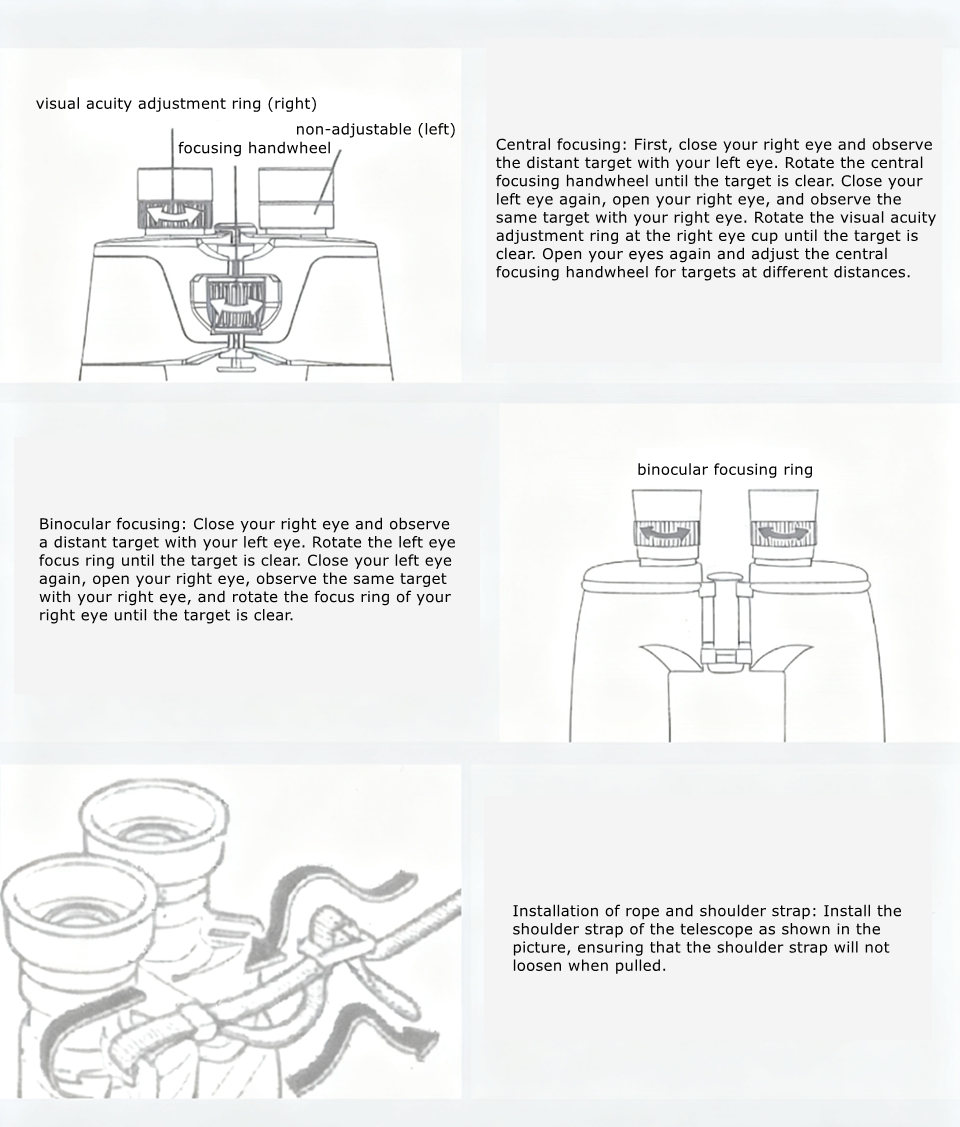 visual acuity adjustment ring (right)

non-adjustable (left)

focusing handwheel

Central focusing: First, close your right eye and observe the distant target with your left eye. Rotate the central focusing handwheel until the target is clear. Close your left eye again, open your right eye, and observe the same target with your right eye. Rotate the visual acuity adjustment ring at the right eye cup until the target is clear. Open your eyes again and adjust the central focusing handwheel for targets at different distances.

Binocular focusing: Close your right eye and observe a distant target with your left eye. Rotate the left eye focus ring until the target is clear. Close your left eye again, open your right eye, observe the same target with your right eye, and rotate the focus ring of your right eye until the target is clear.

binocular focusing ring

Installation of rope and shoulder strap: Install the shoulder strap of the telescope as shown in the picture, ensuring that the shoulder strap will not loosen when pulled.