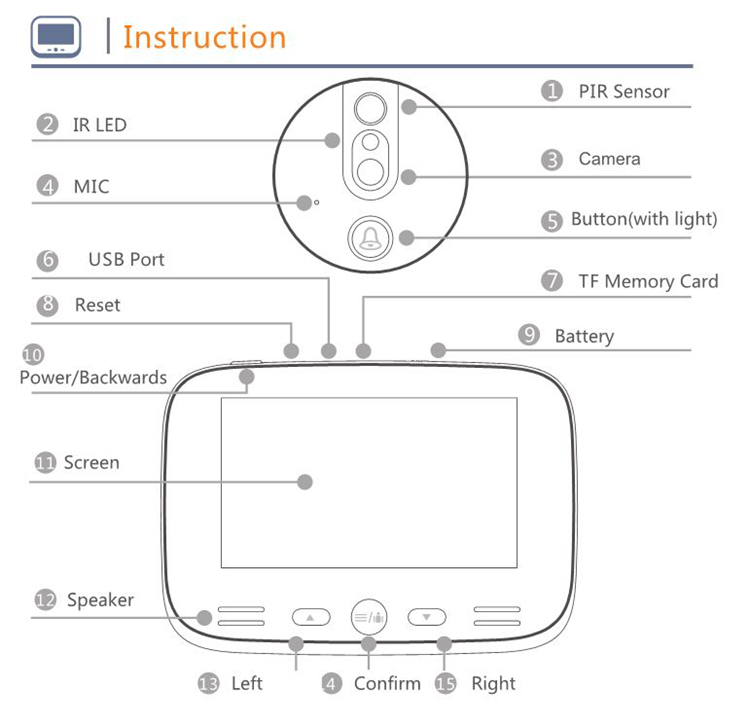 Instruction

1 PIR Sensor

2 IR LED

3 Camera

4 MIC

5 Button(with light)

6 USB Port

7 TF Memory Card

8 Reset

9 Battery

10 Power/Backwards

11 Screen

12 Speaker

13 Left

4 Confirm

15 Right