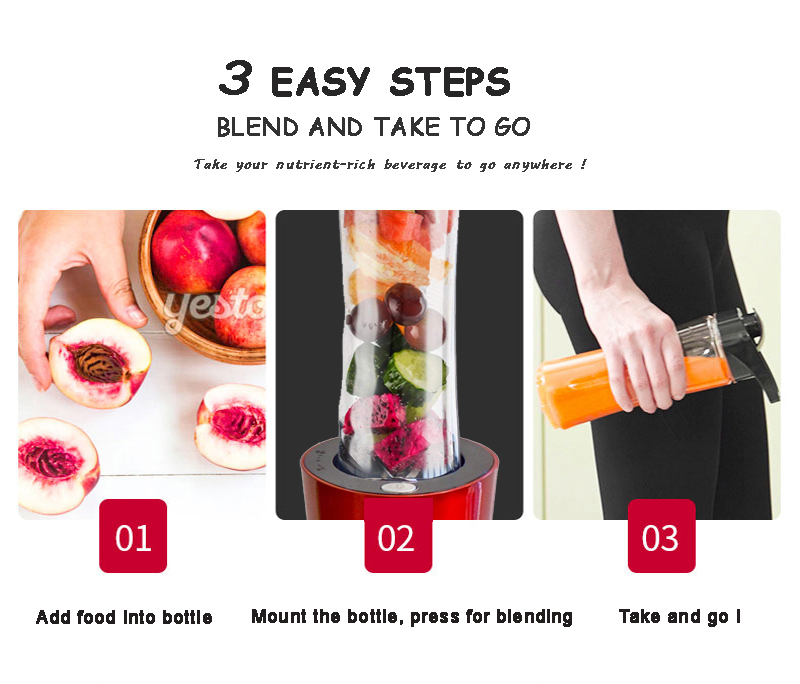 3 EASY STEPS

BLEND AND TAKE TO GO

Take your nutrient-rich beverage to go anywhere !

yesto

01

02

03

Add food into bottle

Mount the bottle, press for blending

Take and go !