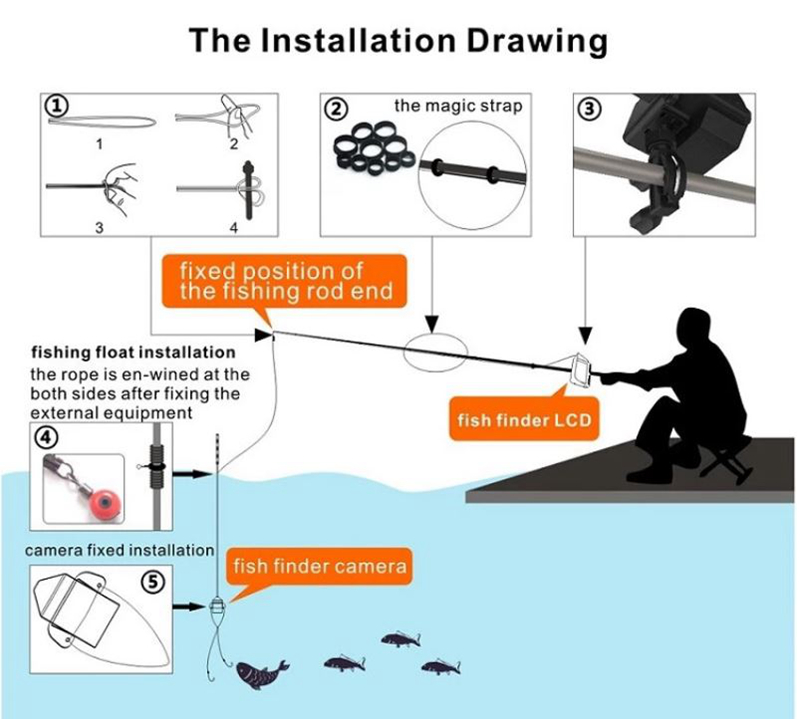 The Installation Drawing

①

1

2

3

4

② the magic strap

③

fixed position of the fishing rod end

fishing float installation
the rope is en-wined at the both sides after fixing the external equipment

④

fish finder LCD

camera fixed installation

⑤

fish finder camera