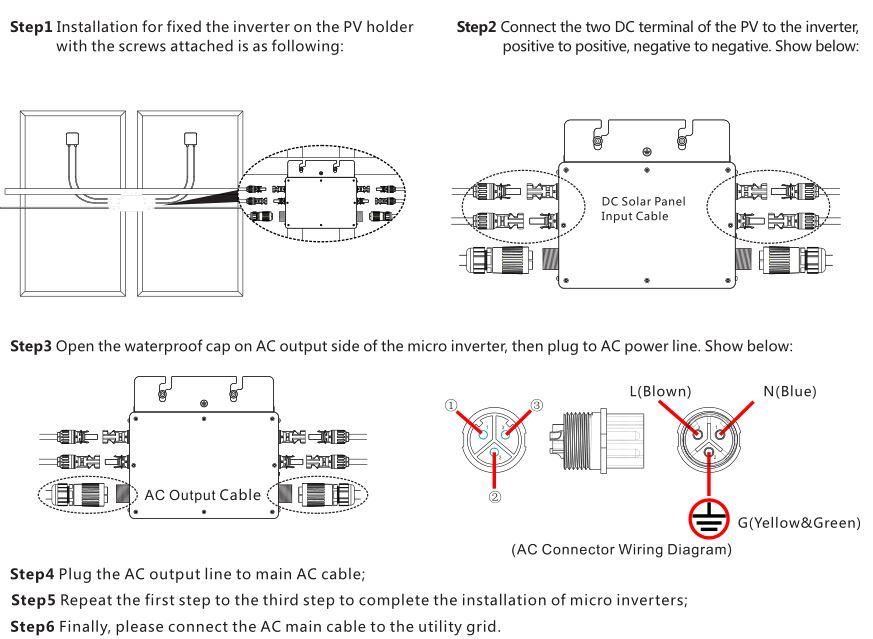 **Step1** Installation for fixed the inverter on the PV holder with the screws attached is as following:

**Step2** Connect the two DC terminal of the PV to the inverter, positive to positive, negative to negative. Show below:

DC Solar Panel Input Cable

**Step3** Open the waterproof cap on AC output side of the micro inverter, then plug to AC power line. Show below:

AC Output Cable

①
③
②

L(Blown)
N(Blue)
G(Yellow&Green)

(AC Connector Wiring Diagram)

**Step4** Plug the AC output line to main AC cable;

**Step5** Repeat the first step to the third step to complete the installation of micro inverters;

**Step6** Finally, please connect the AC main cable to the utility grid.