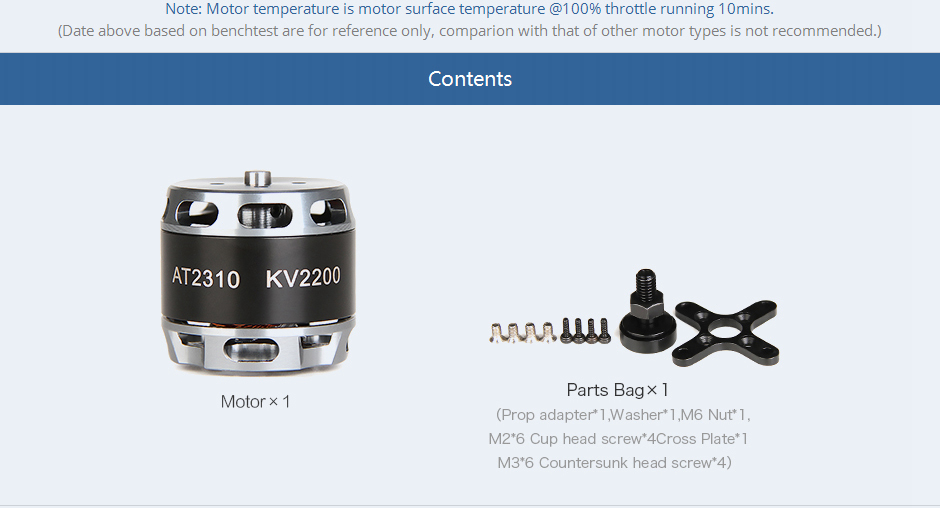 Note: Motor temperature is motor surface temperature @100% throttle running 10mins.
(Date above based on benchtest are for reference only, comparion with that of other motor types is not recommended.)

Contents

AT2310 KV2200

Motor × 1

Parts Bag × 1
(Prop adapter*1,Washer*1,M6 Nut*1,
M2*6 Cup head screw*4Cross Plate*1
M3*6 Countersunk head screw*4)