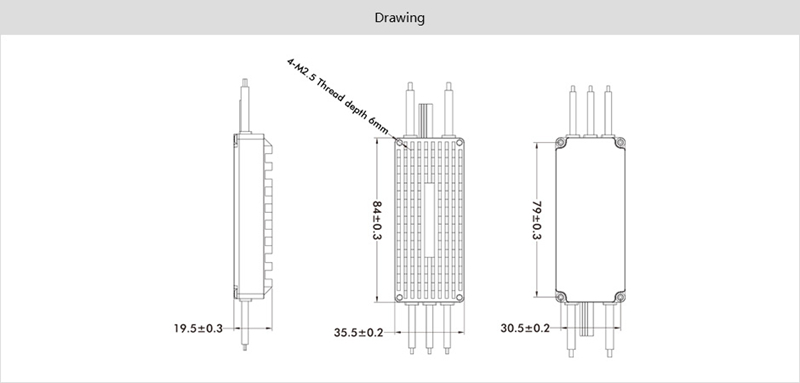 Drawing

4-M2.5 Thread depth 6mm

84±0.3

79±0.3

19.5±0.3

35.5±0.2

30.5±0.2