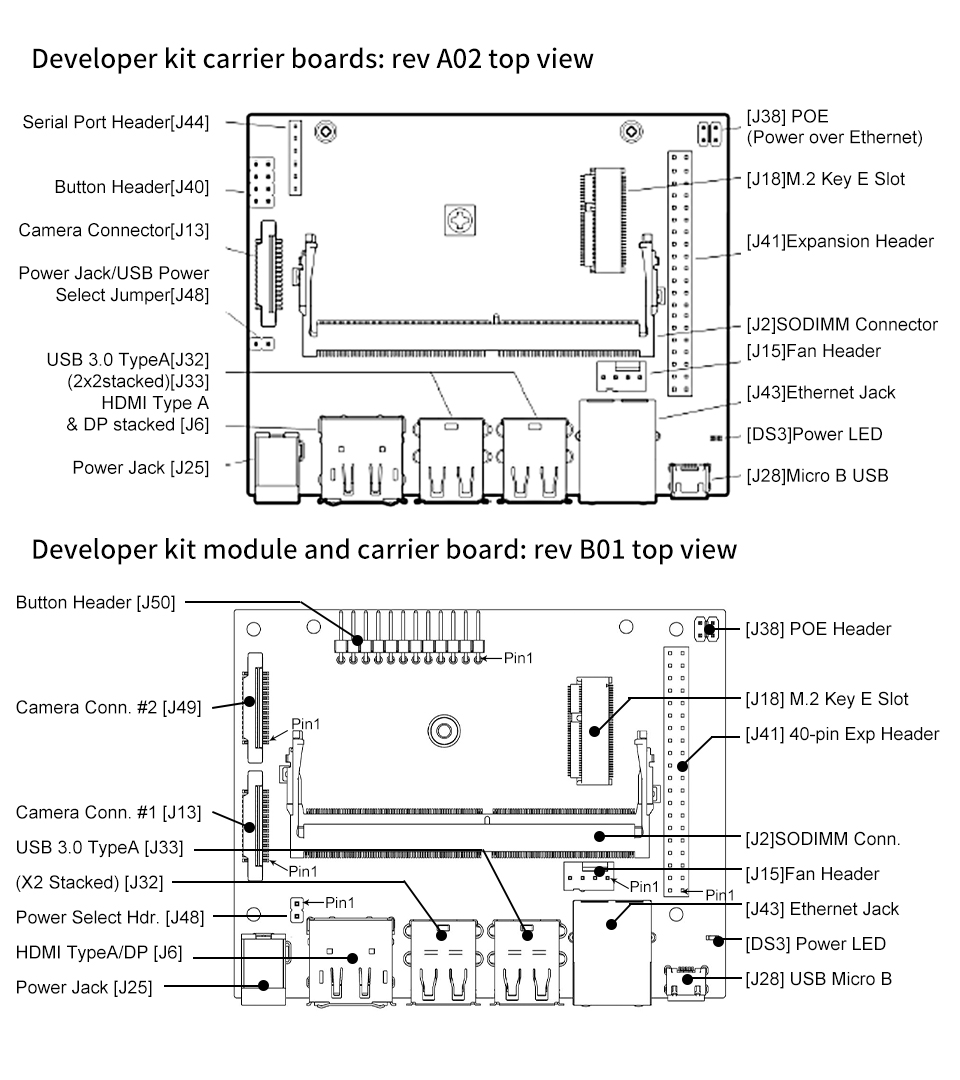 Developer kit carrier boards: rev A02 top view

Serial Port Header[J44]
Button Header[J40]
Camera Connector[J13]
Power Jack/USB Power Select Jumper[J48]
USB 3.0 TypeA[J32] (2x2stacked)[J33]
HDMI Type A & DP stacked [J6]
Power Jack [J25]

[J38] POE (Power over Ethernet)
[J18]M.2 Key E Slot
[J41]Expansion Header
[J2]SODIMM Connector
[J15]Fan Header
[J43]Ethernet Jack
[DS3]Power LED
[J28]Micro B USB

Developer kit module and carrier board: rev B01 top view

Button Header [J50]
Camera Conn. #2 [J49]
Camera Conn. #1 [J13]
USB 3.0 TypeA [J33]
(X2 Stacked) [J32]
Power Select Hdr. [J48]
HDMI TypeA/DP [J6]
Power Jack [J25]

Pin1
Pin1
Pin1
Pin1
Pin1
Pin1

[J38] POE Header
[J18] M.2 Key E Slot
[J41] 40-pin Exp Header
[J2]SODIMM Conn.
[J15]Fan Header
[J43] Ethernet Jack
[DS3] Power LED
[J28] USB Micro B