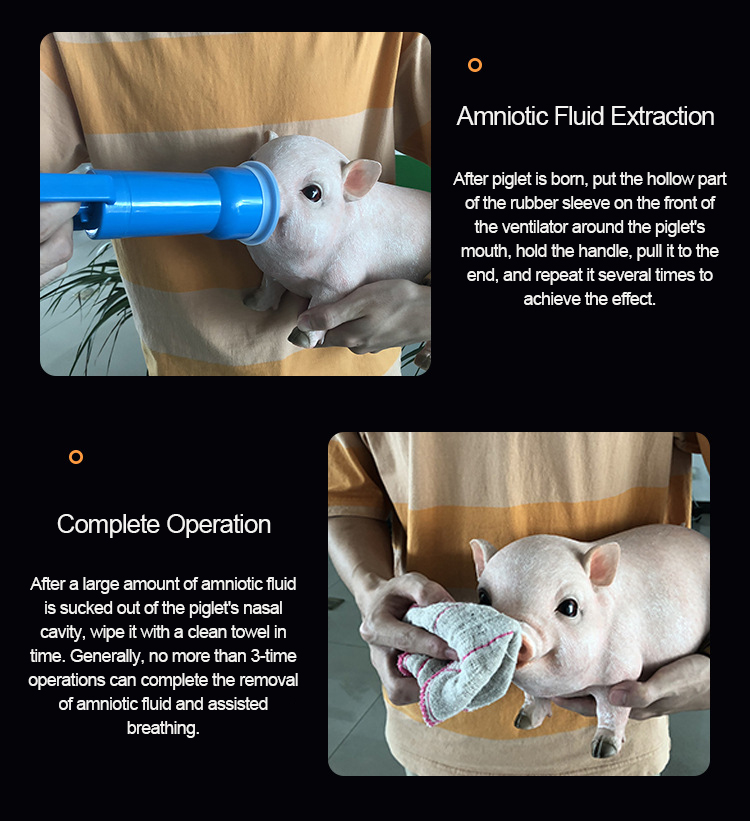 Amniotic Fluid Extraction

After piglet is born, put the hollow part of the rubber sleeve on the front of the ventilator around the piglet's mouth, hold the handle, pull it to the end, and repeat it several times to achieve the effect.

Complete Operation

After a large amount of amniotic fluid is sucked out of the piglet's nasal cavity, wipe it with a clean towel in time. Generally, no more than 3-time operations can complete the removal of amniotic fluid and assisted breathing.